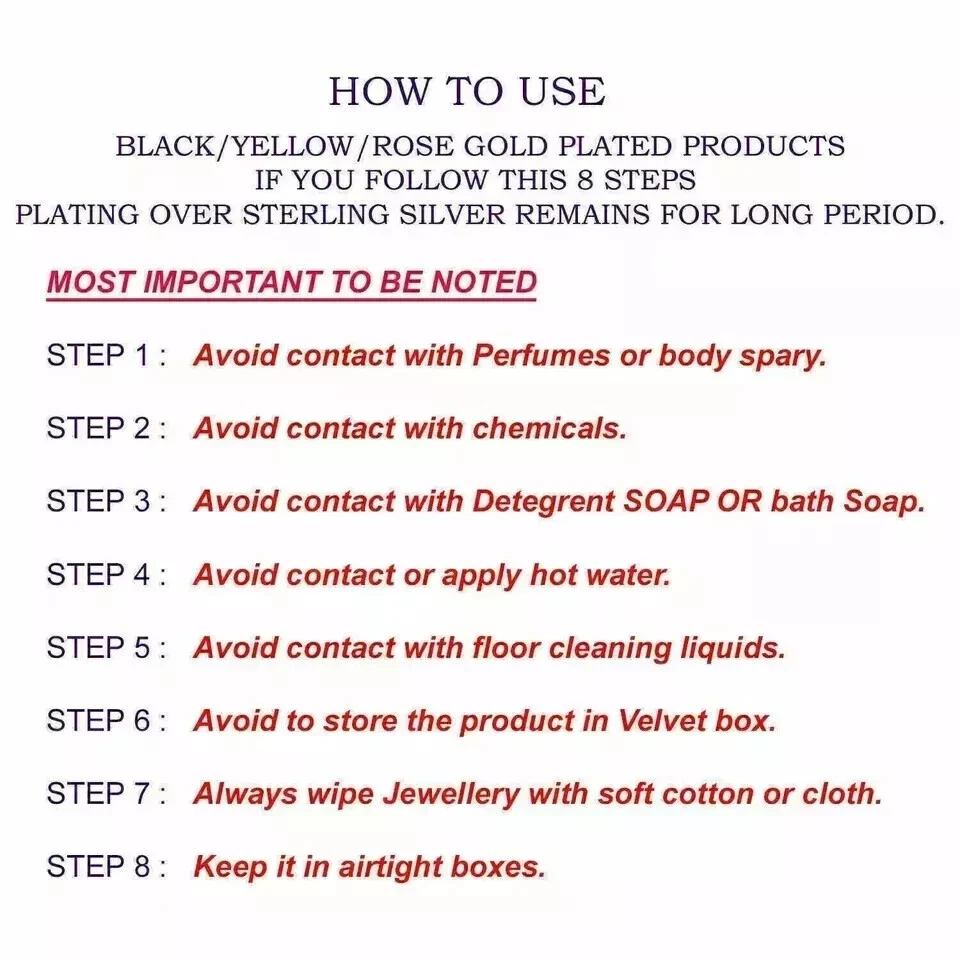 HOW TO USE

BLACK/YELLOW/ROSE GOLD PLATED PRODUCTS
IF YOU FOLLOW THIS 8 STEPS
PLATING OVER STERLING SILVER REMAINS FOR LONG PERIOD.

MOST IMPORTANT TO BE NOTED

STEP 1 : Avoid contact with Perfumes or body spary.

STEP 2 : Avoid contact with chemicals.

STEP 3 : Avoid contact with Detegrent SOAP OR bath Soap.

STEP 4 : Avoid contact or apply hot water.

STEP 5 : Avoid contact with floor cleaning liquids.

STEP 6 : Avoid to store the product in Velvet box.

STEP 7 : Always wipe Jewellery with soft cotton or cloth.

STEP 8 : Keep it in airtight boxes.