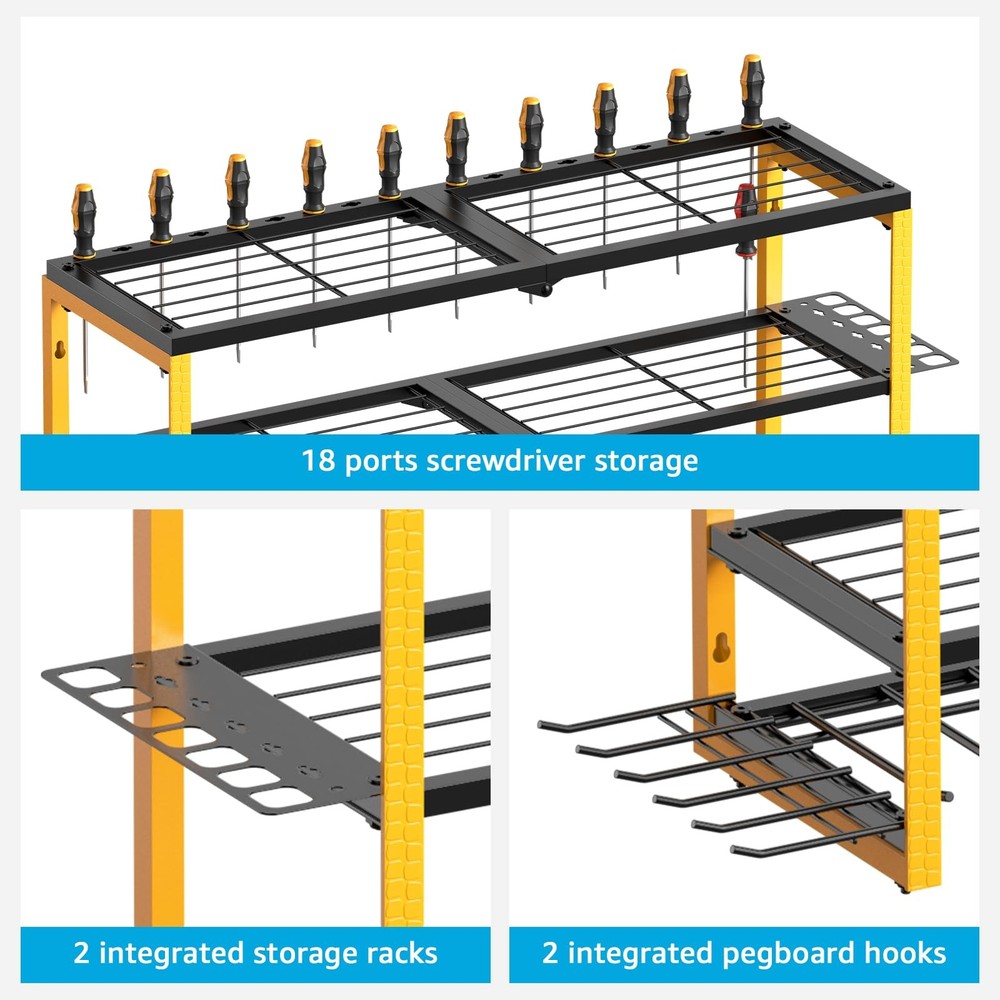 18 ports screwdriver storage

2 integrated storage racks

2 integrated pegboard hooks