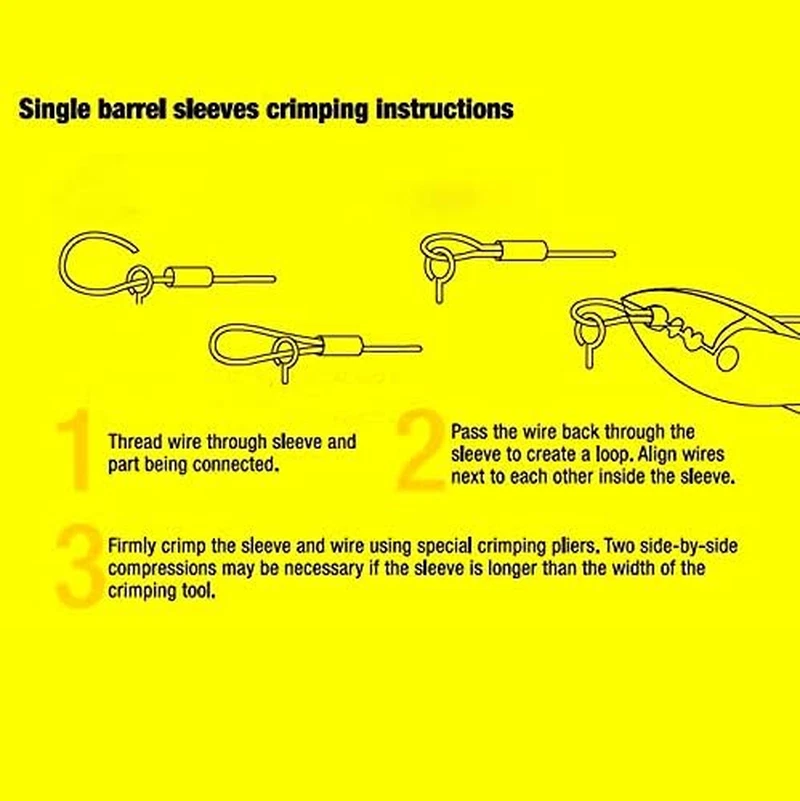 Single barrel sleeves crimping instructions

1 Thread wire through sleeve and part being connected.

2 Pass the wire back through the sleeve to create a loop. Align wires next to each other inside the sleeve.

3 Firmly crimp the sleeve and wire using special crimping pliers. Two side-by-side compressions may be necessary if the sleeve is longer than the width of the crimping tool.