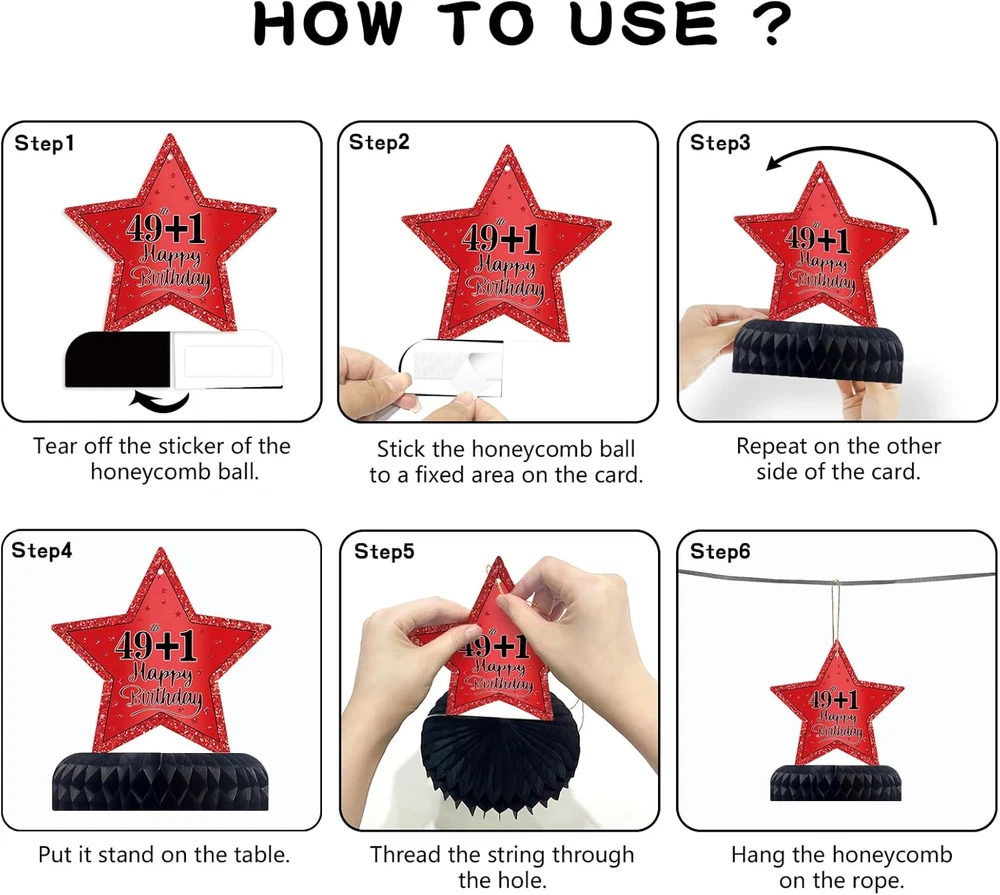 HOW TO USE ?

Step1

49+1 Happy Birthday

Tear off the sticker of the honeycomb ball.

Step2

49+1 Happy Birthday

Stick the honeycomb ball to a fixed area on the card.

Step3

49+1 Happy Birthday

Repeat on the other side of the card.

Step4

49+1 Happy Birthday

Put it stand on the table.

Step5

49+1 Happy Birthday

Thread the string through the hole.

Step6

49+1 Happy Birthday

Hang the honeycomb on the rope.