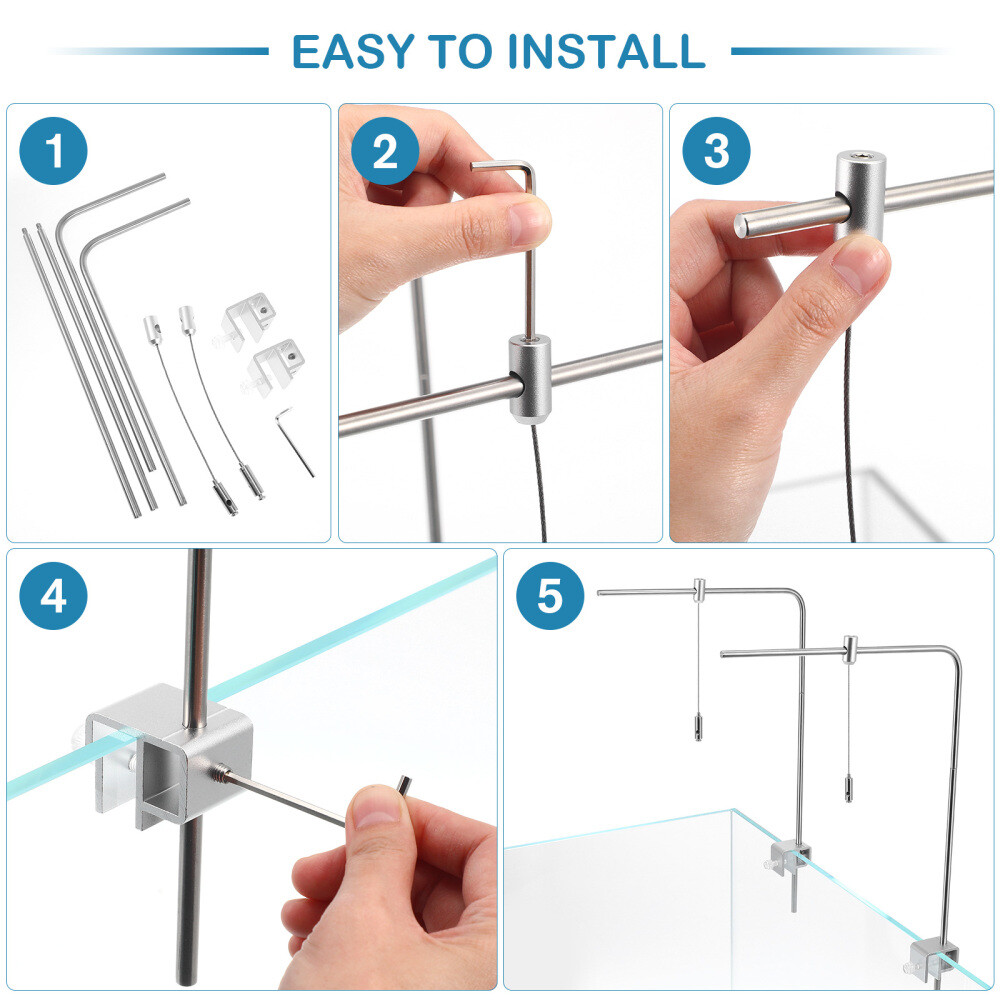 EASY TO INSTALL

1

2

3

4

5