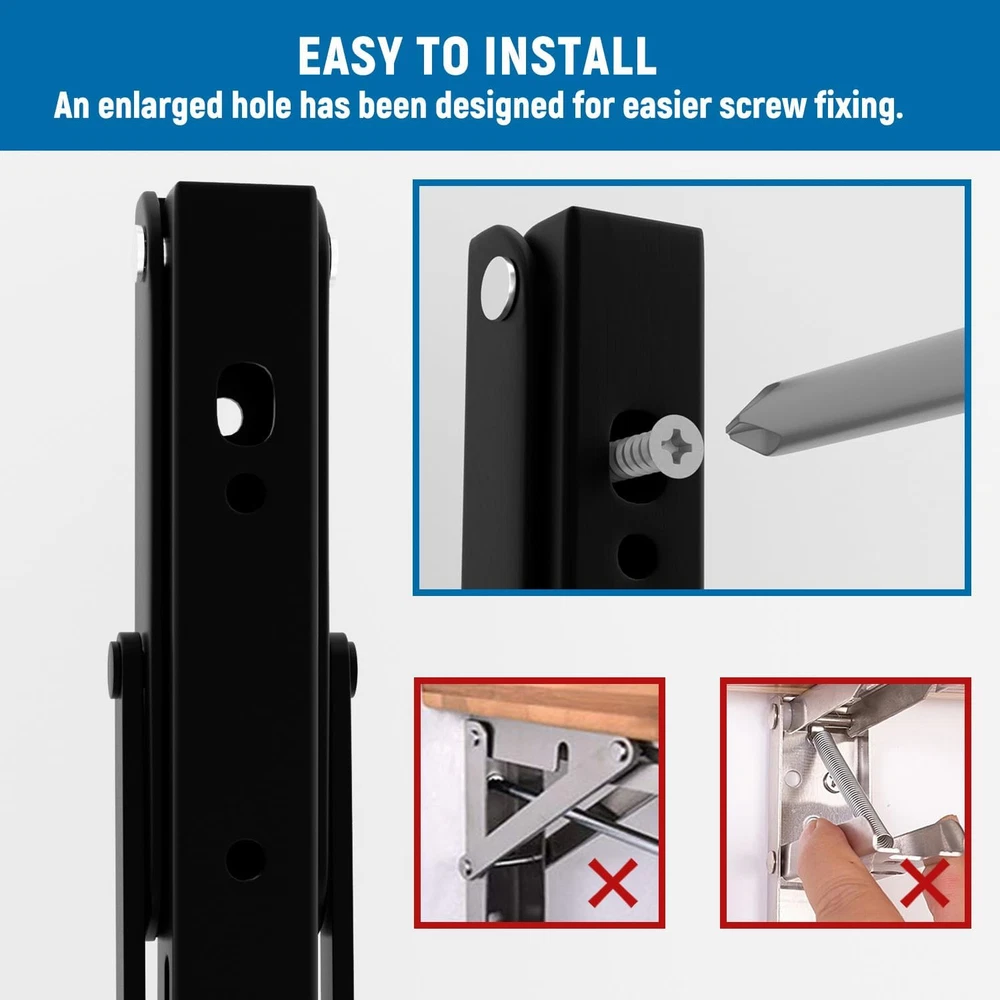 EASY TO INSTALL
An enlarged hole has been designed for easier screw fixing.