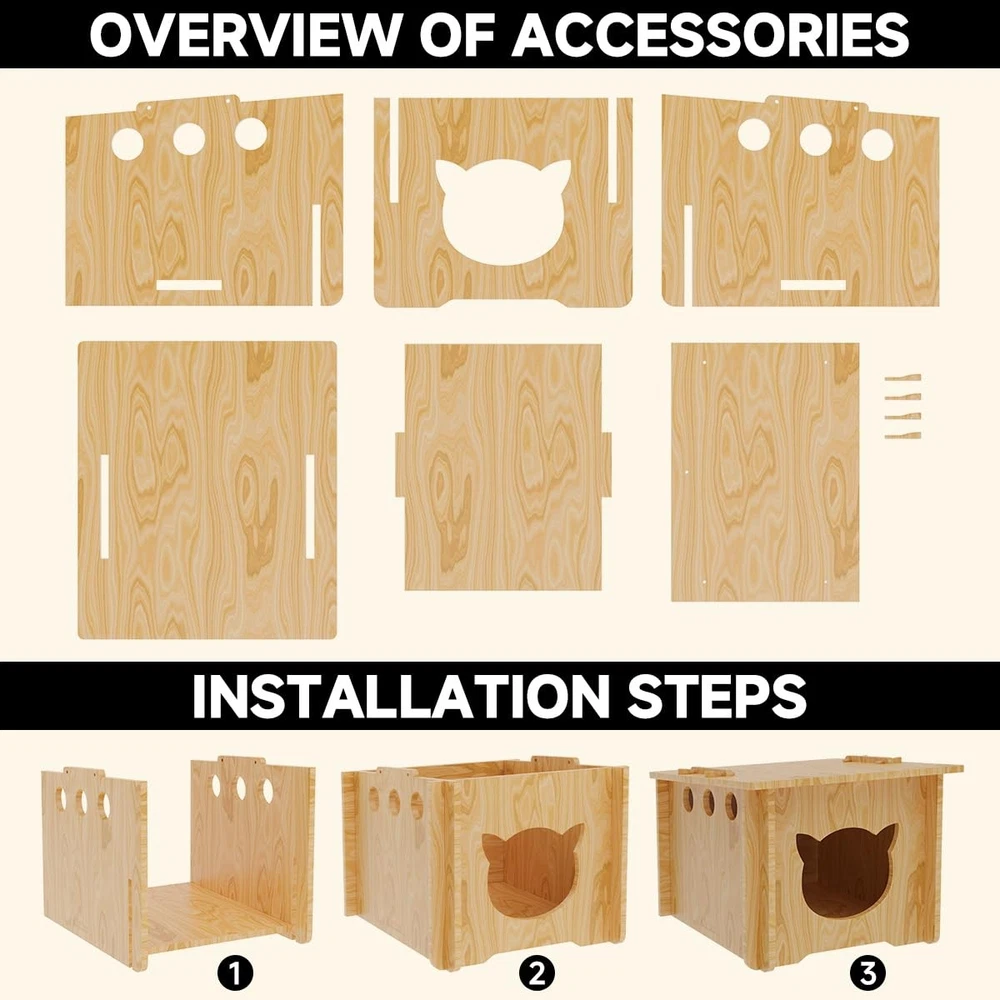 OVERVIEW OF ACCESSORIES

INSTALLATION STEPS

1

2

3