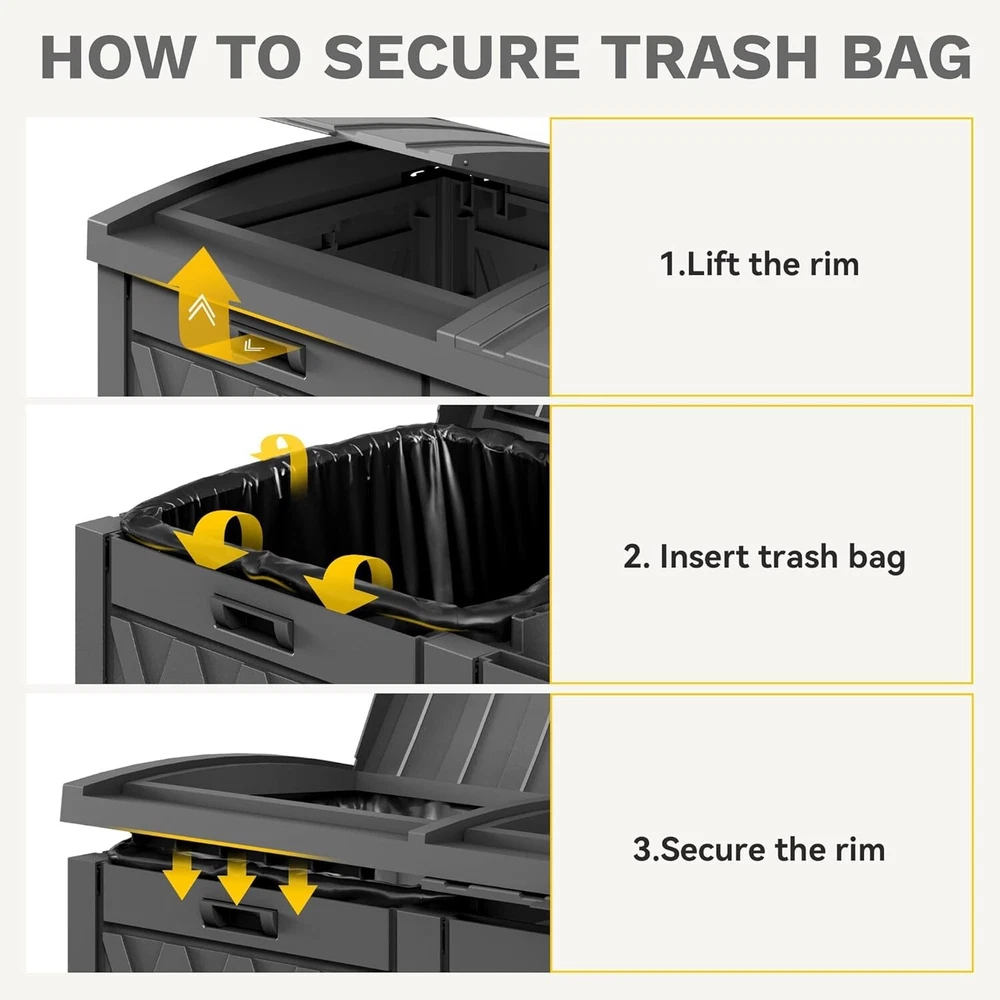 HOW TO SECURE TRASH BAG

1.Lift the rim

2. Insert trash bag

3.Secure the rim