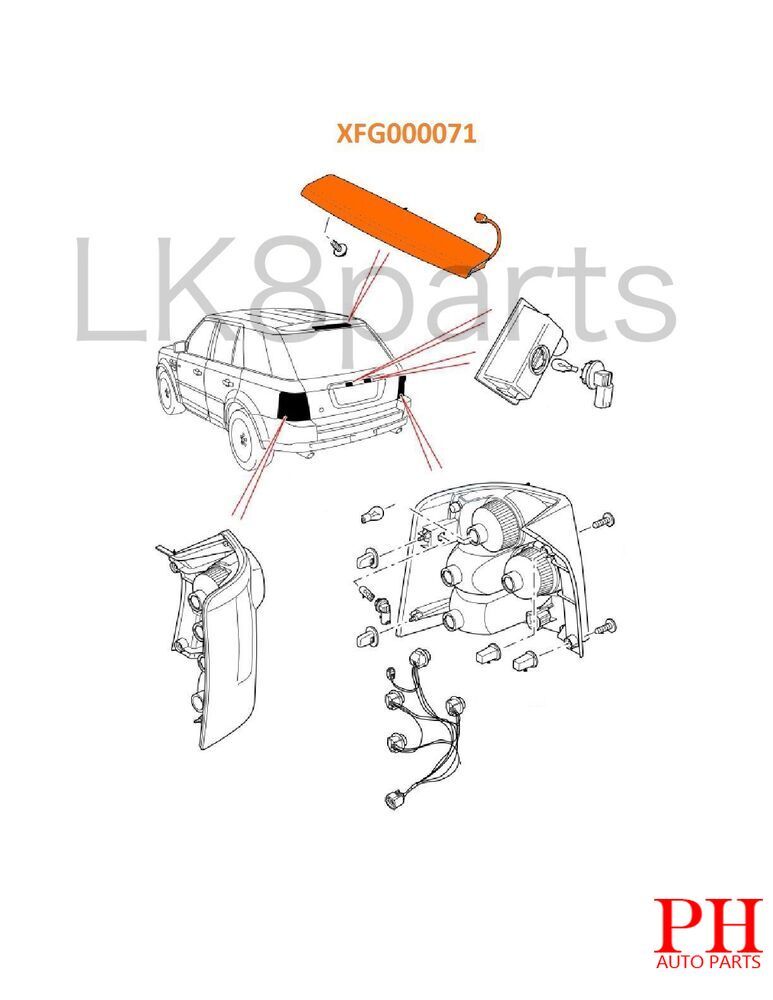 XFG000071

LK8parts

PH
AUTO PARTS