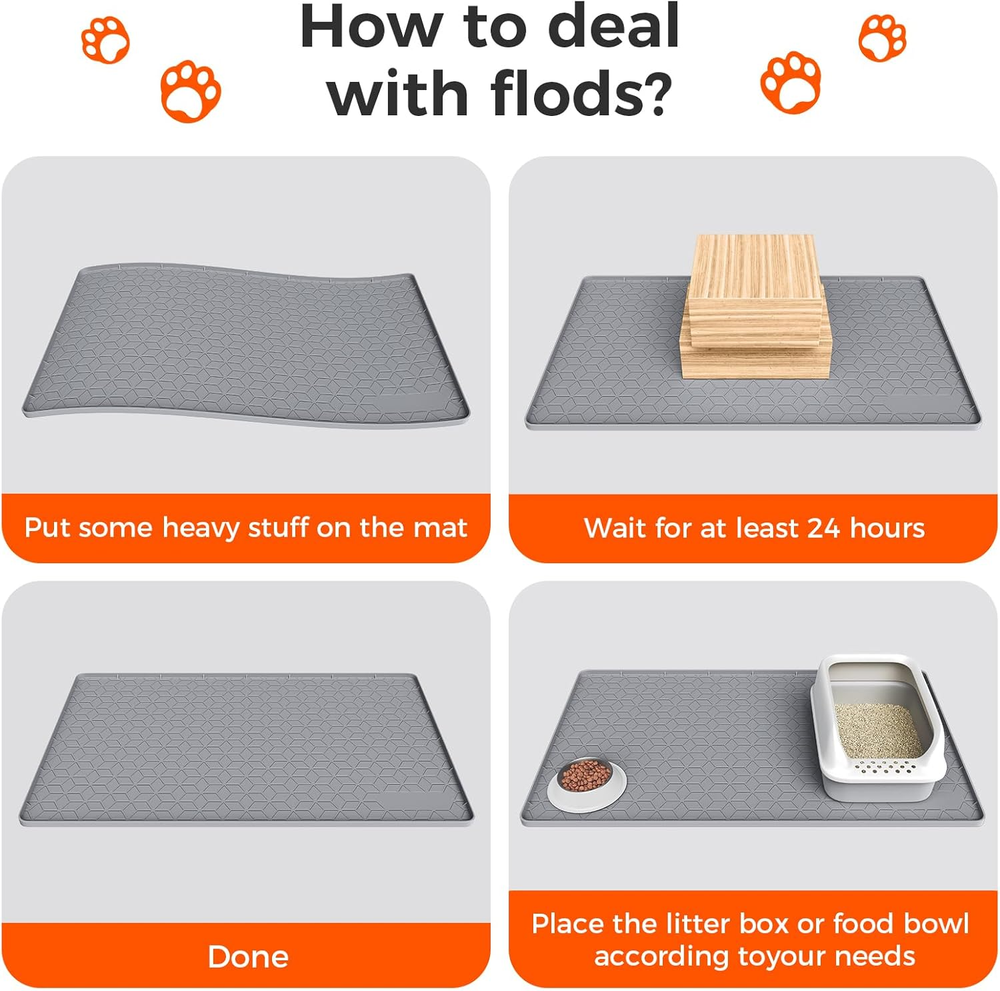 How to deal with flods?

Put some heavy stuff on the mat

Wait for at least 24 hours

Done

Place the litter box or food bowl according toyour needs