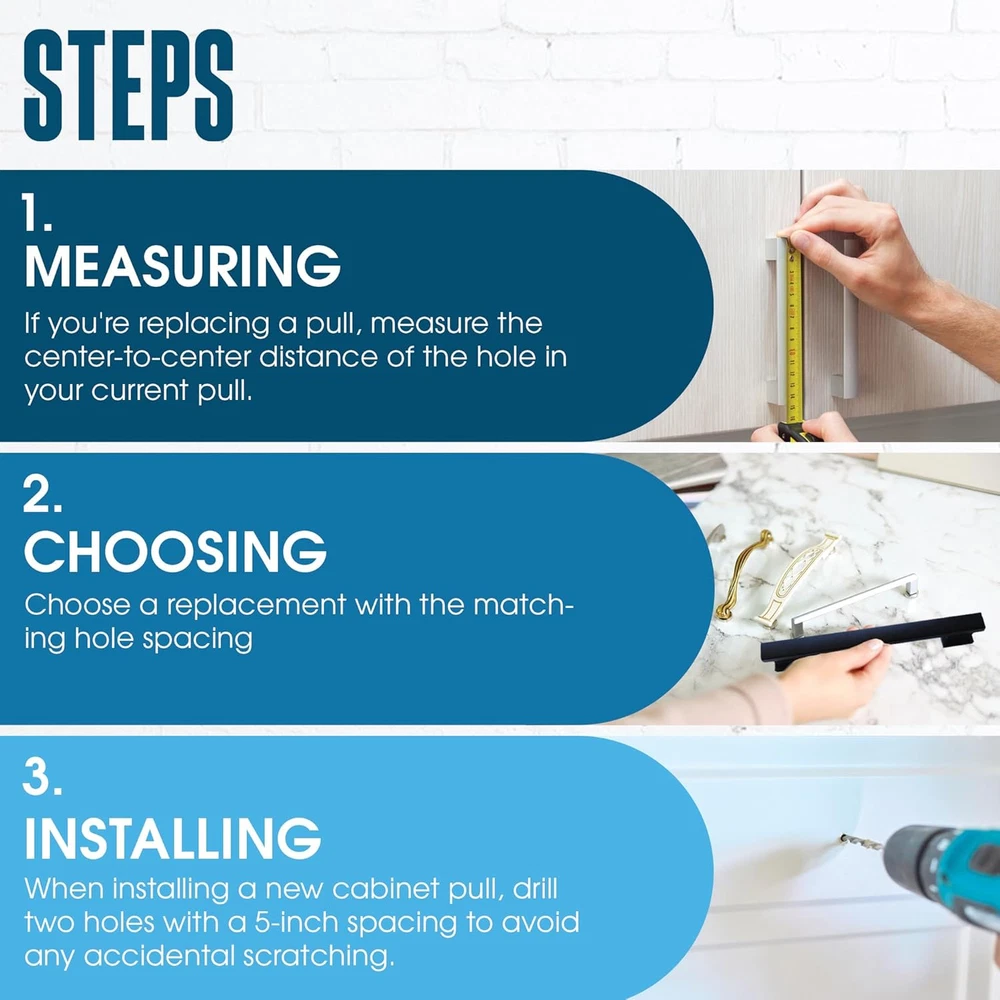 STEPS

1.
MEASURING
If you're replacing a pull, measure the center-to-center distance of the hole in your current pull.

2.
CHOOSING
Choose a replacement with the matching hole spacing

3.
INSTALLING
When installing a new cabinet pull, drill two holes with a 5-inch spacing to avoid any accidental scratching.