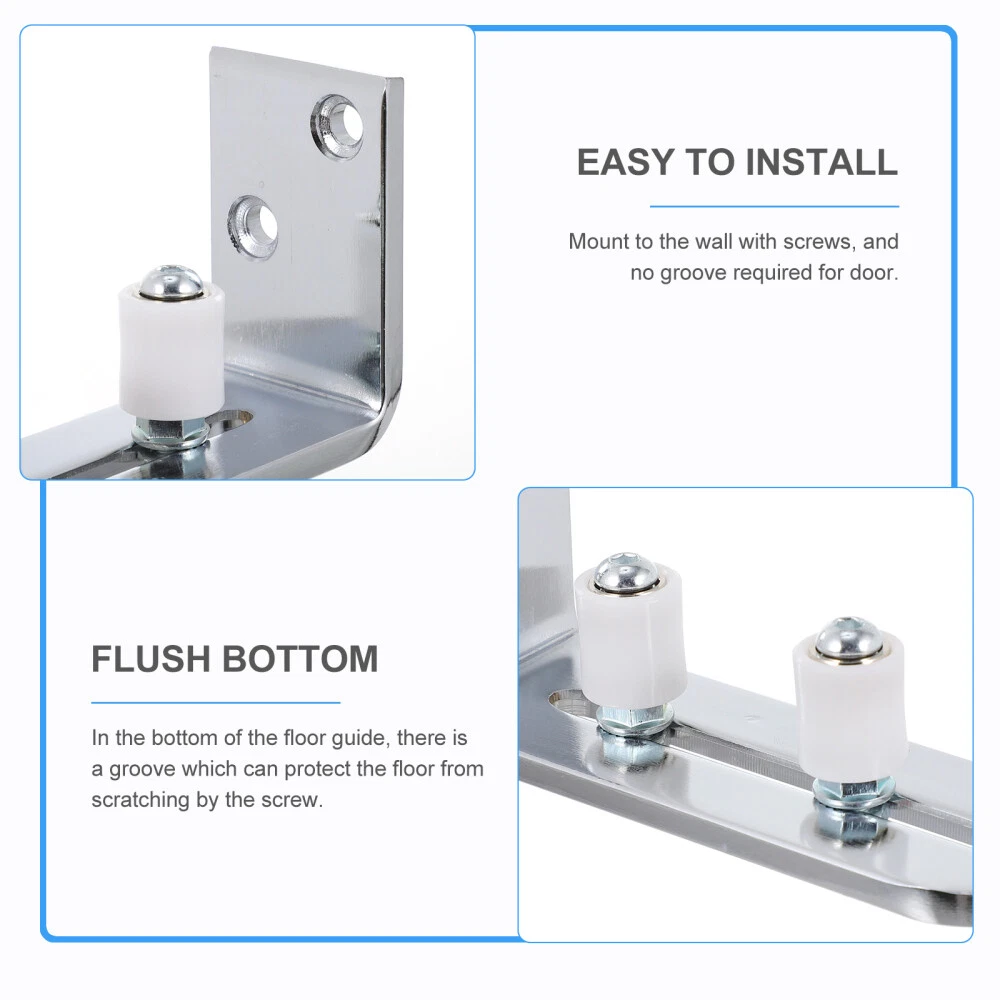 EASY TO INSTALL

Mount to the wall with screws, and no groove required for door.

FLUSH BOTTOM

In the bottom of the floor guide, there is a groove which can protect the floor from scratching by the screw.