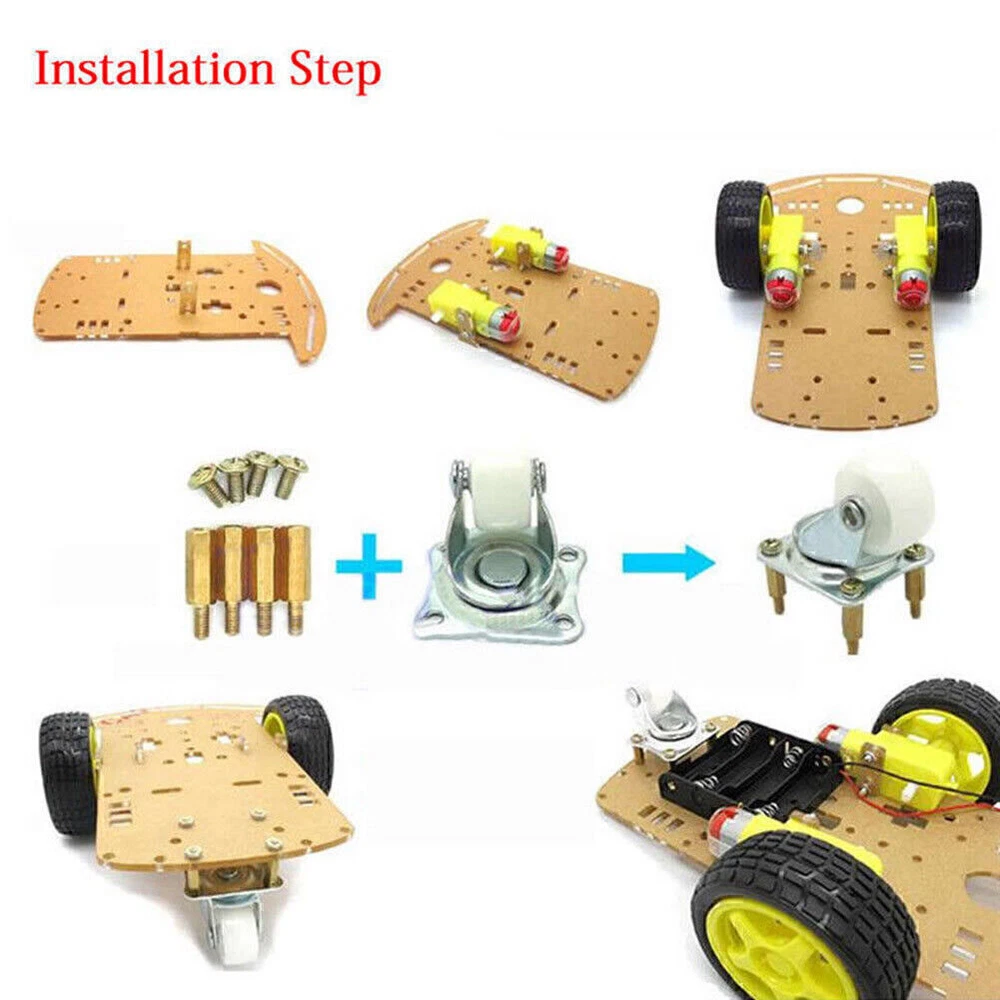 Installation Step