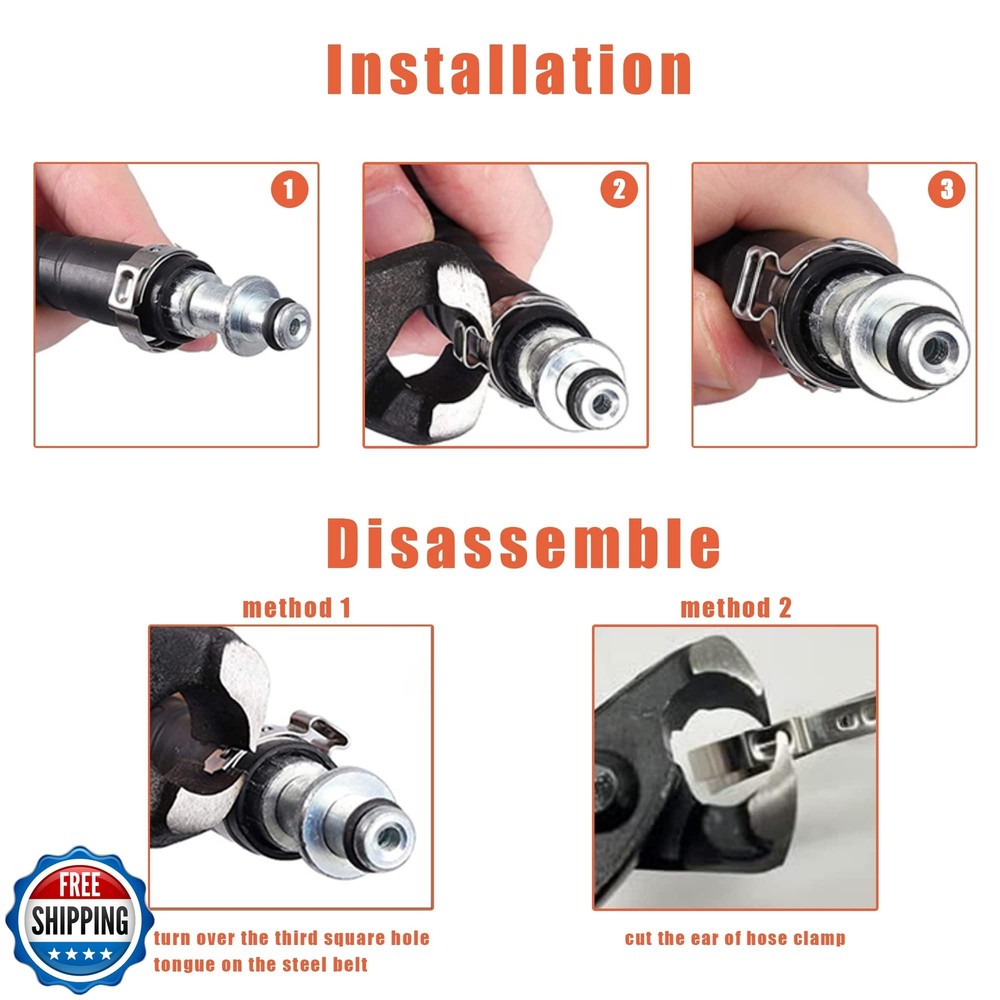 Installation

1

2

3

Disassemble

method 1

method 2

FREE SHIPPING

turn over the third square hole tongue on the steel belt

cut the ear of hose clamp