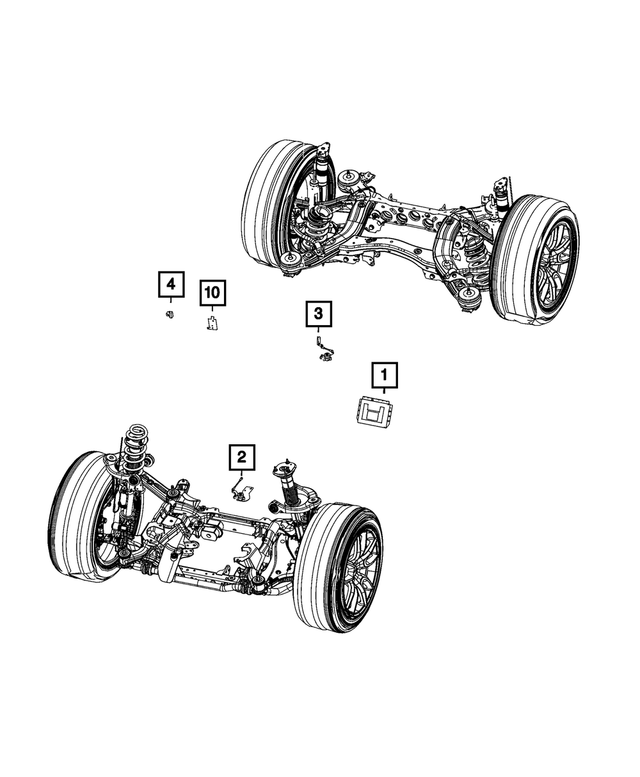 4
10
3
1
2