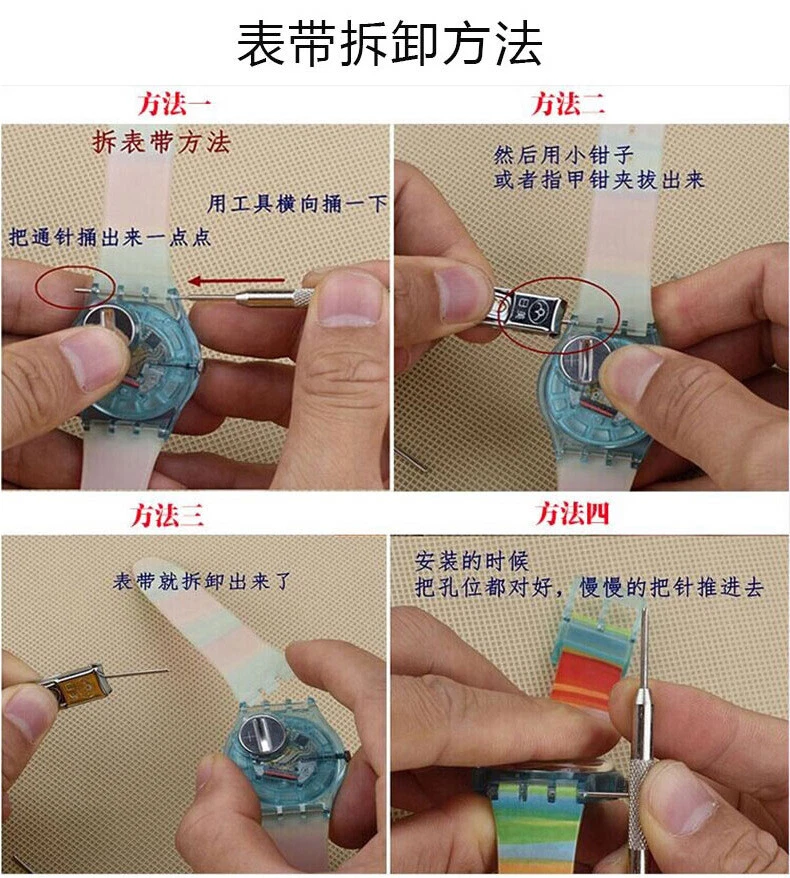 表带拆卸方法

方法一

拆表带方法

用工具横向捅一下

把通针捅出来一点点

方法二

然后用小钳子
或者指甲钳夹拔出来

方法三

表带就拆卸出来了

方法四

安装的时候
把孔位都对好，慢慢的把针推进去