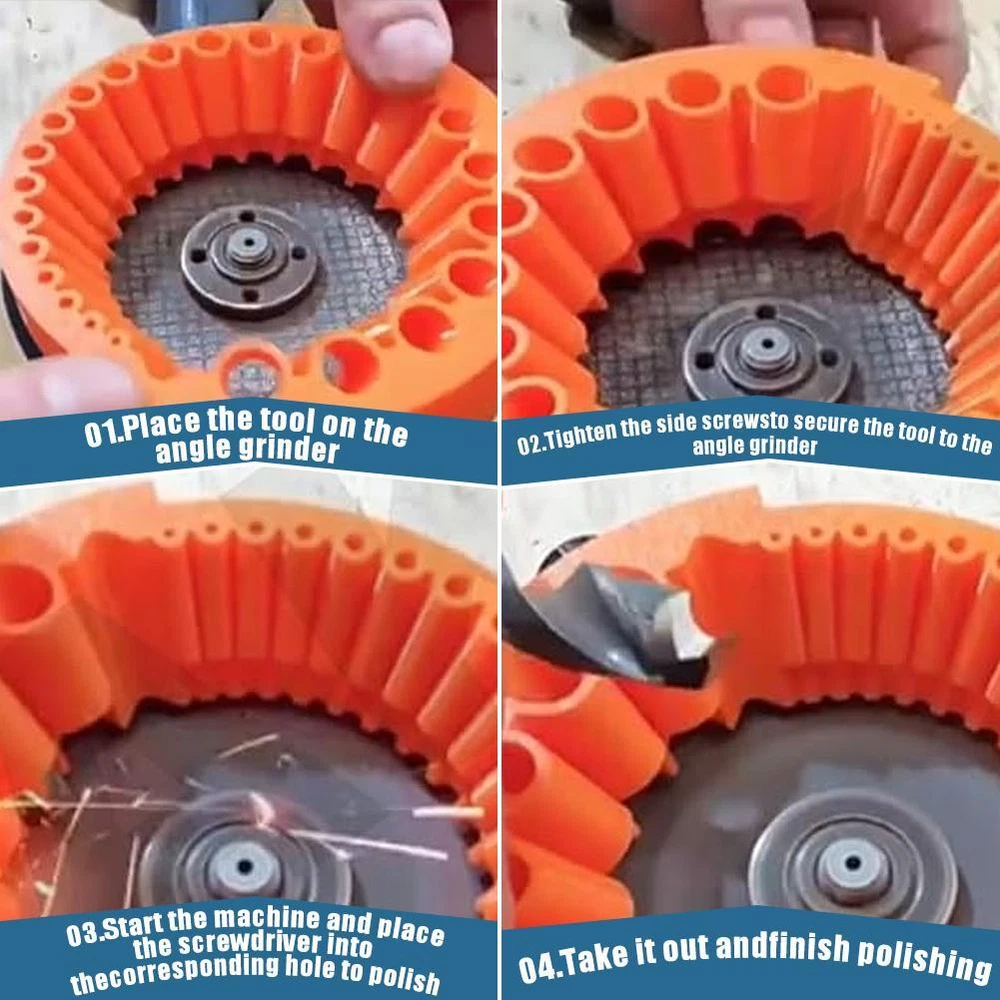 01.Place the tool on the angle grinder

02.Tighten the side screwsto secure the tool to the angle grinder

03.Start the machine and place the screwdriver into thecorresponding hole to polish

04.Take it out andfinish polishing