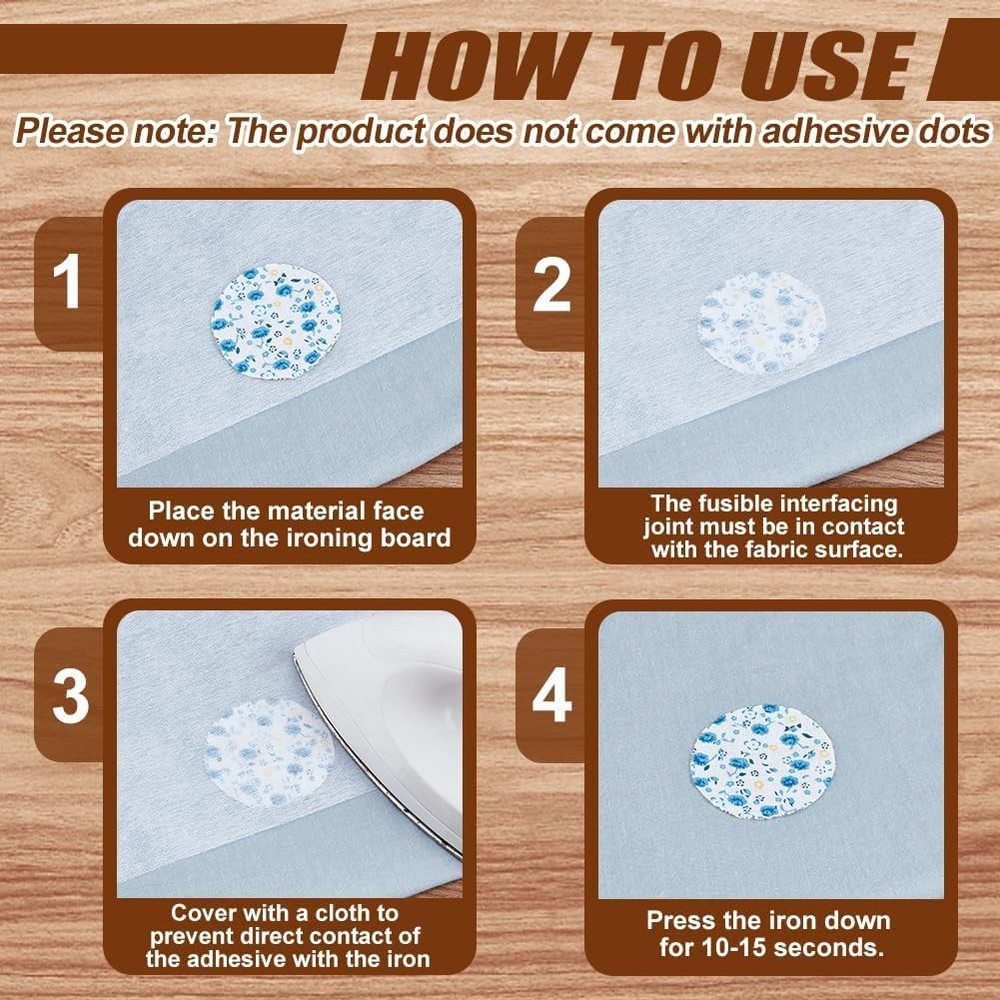 HOW TO USE

Please note: The product does not come with adhesive dots

1

Place the material face down on the ironing board

2

The fusible interfacing joint must be in contact with the fabric surface.

3

Cover with a cloth to prevent direct contact of the adhesive with the iron

4

Press the iron down for 10-15 seconds.