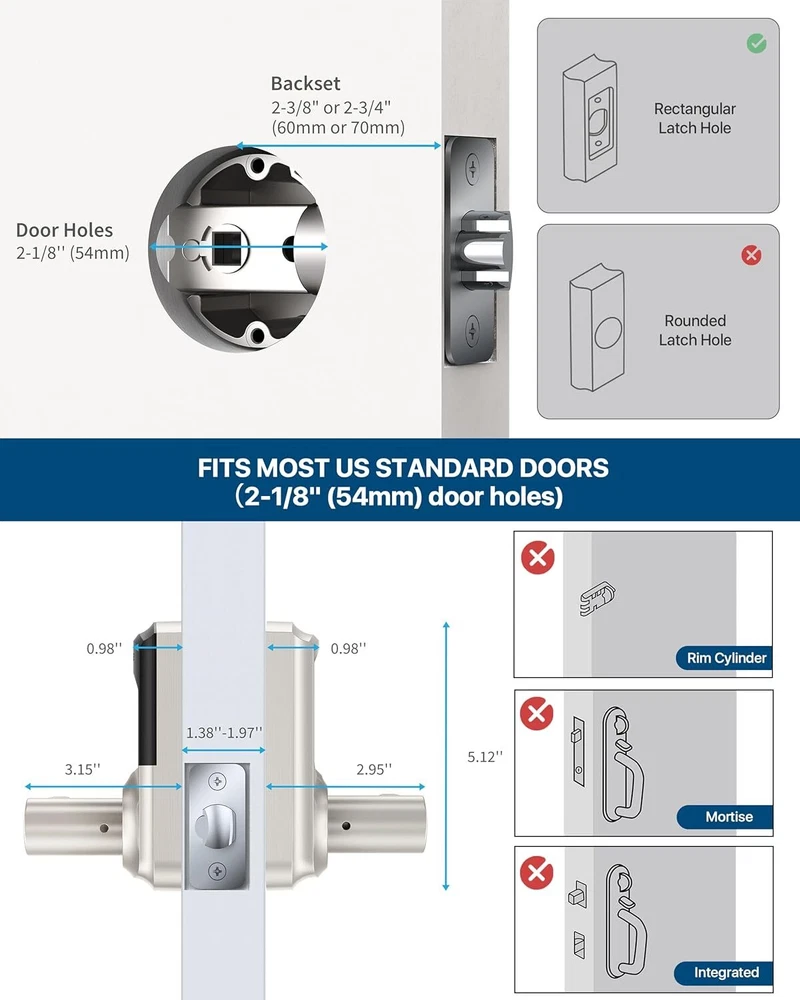 Backset
2-3/8" or 2-3/4"
(60mm or 70mm)

Door Holes
2-1/8'' (54mm)

Rectangular Latch Hole

Rounded Latch Hole

FITS MOST US STANDARD DOORS
(2-1/8" (54mm) door holes)

0.98''

0.98''

1.38''-1.97''

3.15''

2.95''

5.12''

Rim Cylinder

Mortise

Integrated