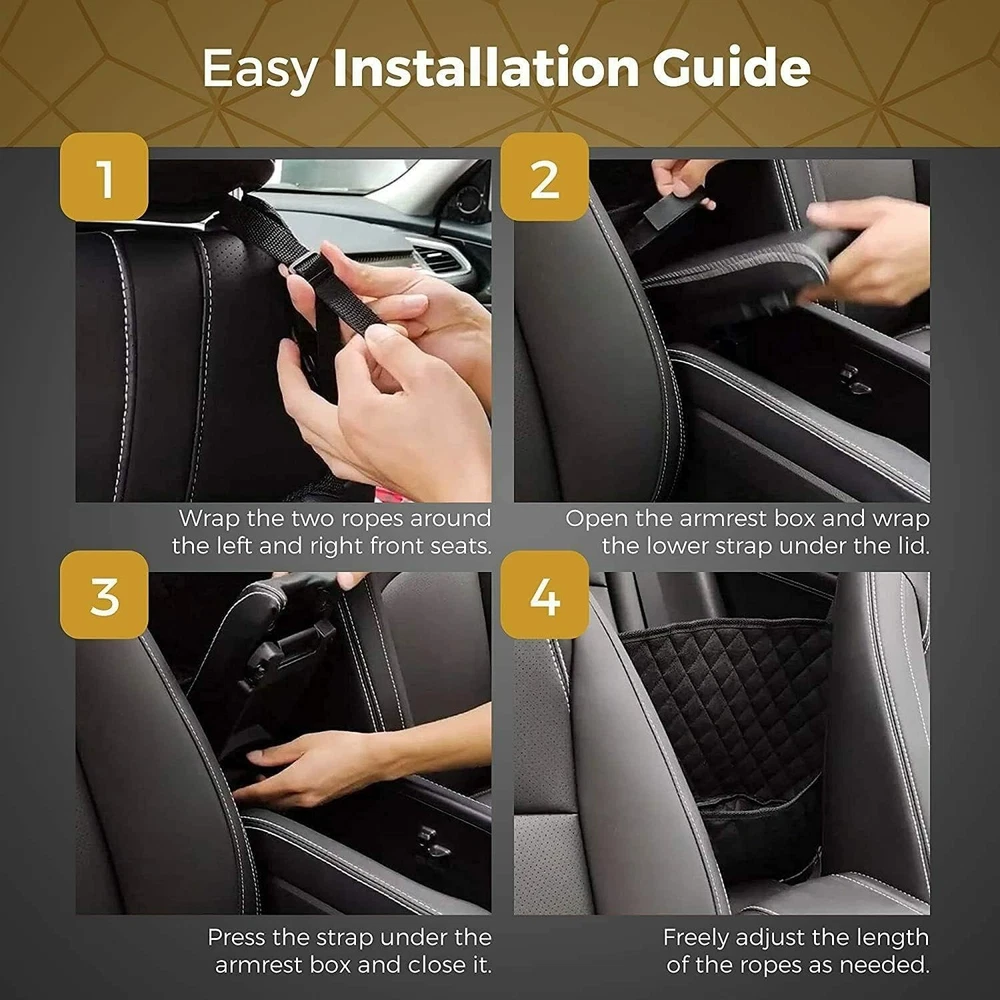 Easy Installation Guide

1

Wrap the two ropes around the left and right front seats.

2

Open the armrest box and wrap the lower strap under the lid.

3

Press the strap under the armrest box and close it.

4

Freely adjust the length of the ropes as needed.