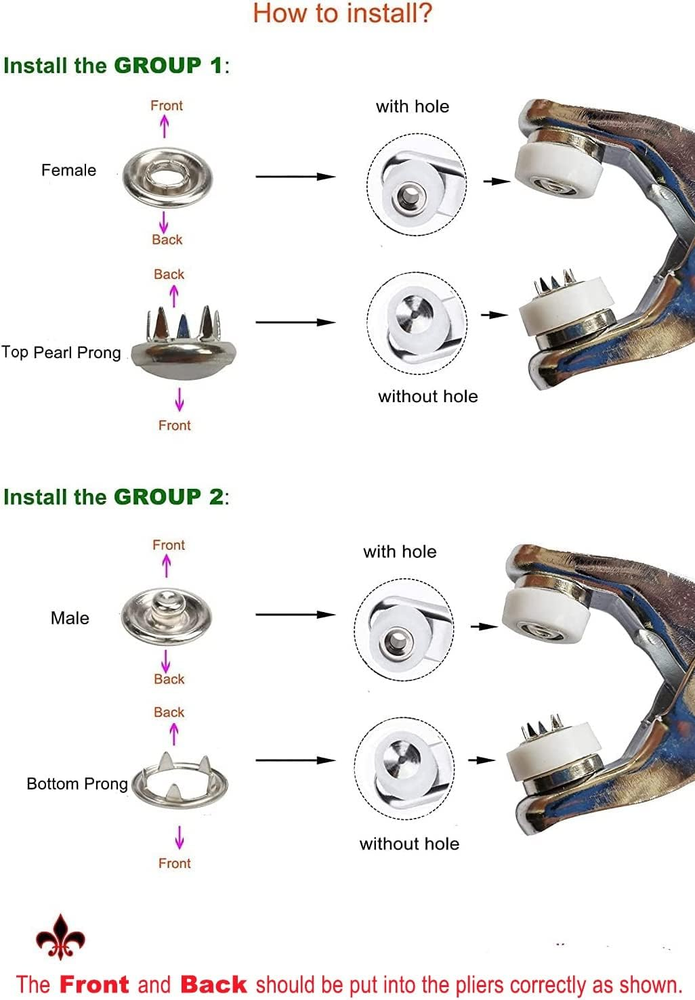 How to install?

Install the GROUP 1:

Front
Female
Back

with hole

Back
Top Pearl Prong
Front

without hole

Install the GROUP 2:

Front
Male
Back

with hole

Back
Bottom Prong
Front

without hole

The Front and Back should be put into the pliers correctly as shown.