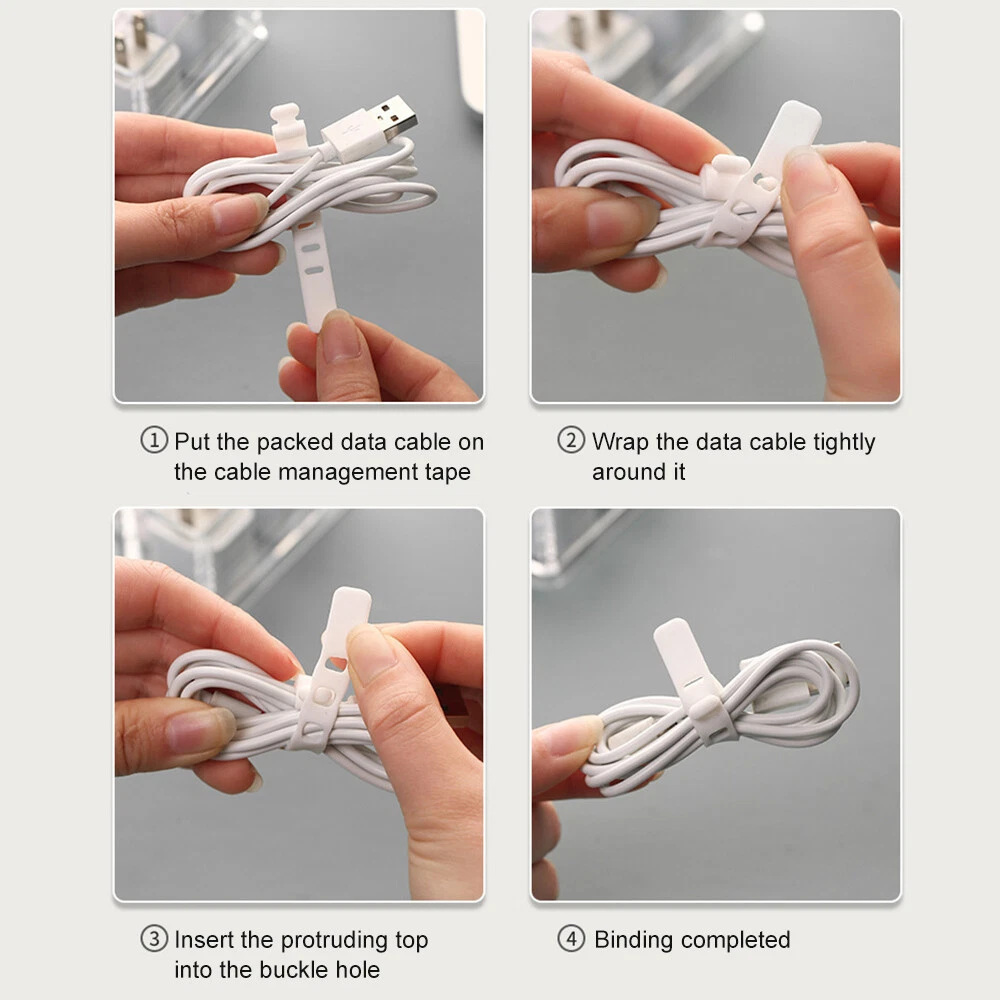 ① Put the packed data cable on the cable management tape

② Wrap the data cable tightly around it

③ Insert the protruding top into the buckle hole

④ Binding completed