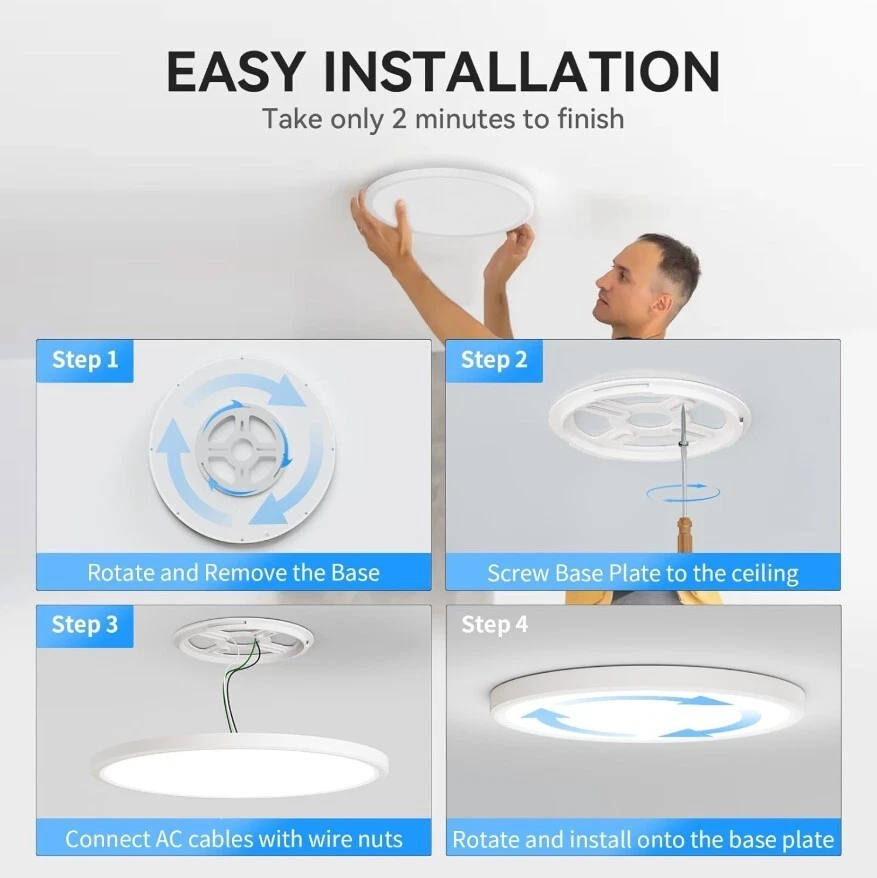 EASY INSTALLATION
Take only 2 minutes to finish

Step 1
Rotate and Remove the Base

Step 2
Screw Base Plate to the ceiling

Step 3
Connect AC cables with wire nuts

Step 4
Rotate and install onto the base plate