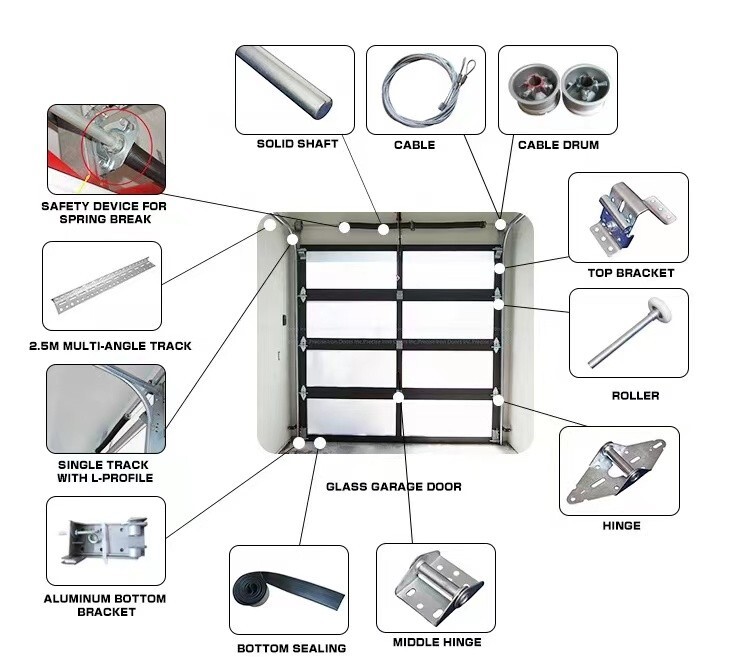 SOLID SHAFT

CABLE

CABLE DRUM

SAFETY DEVICE FOR SPRING BREAK

TOP BRACKET

2.5M MULTI-ANGLE TRACK

ROLLER

SINGLE TRACK WITH L-PROFILE

GLASS GARAGE DOOR

HINGE

ALUMINUM BOTTOM BRACKET

BOTTOM SEALING

MIDDLE HINGE