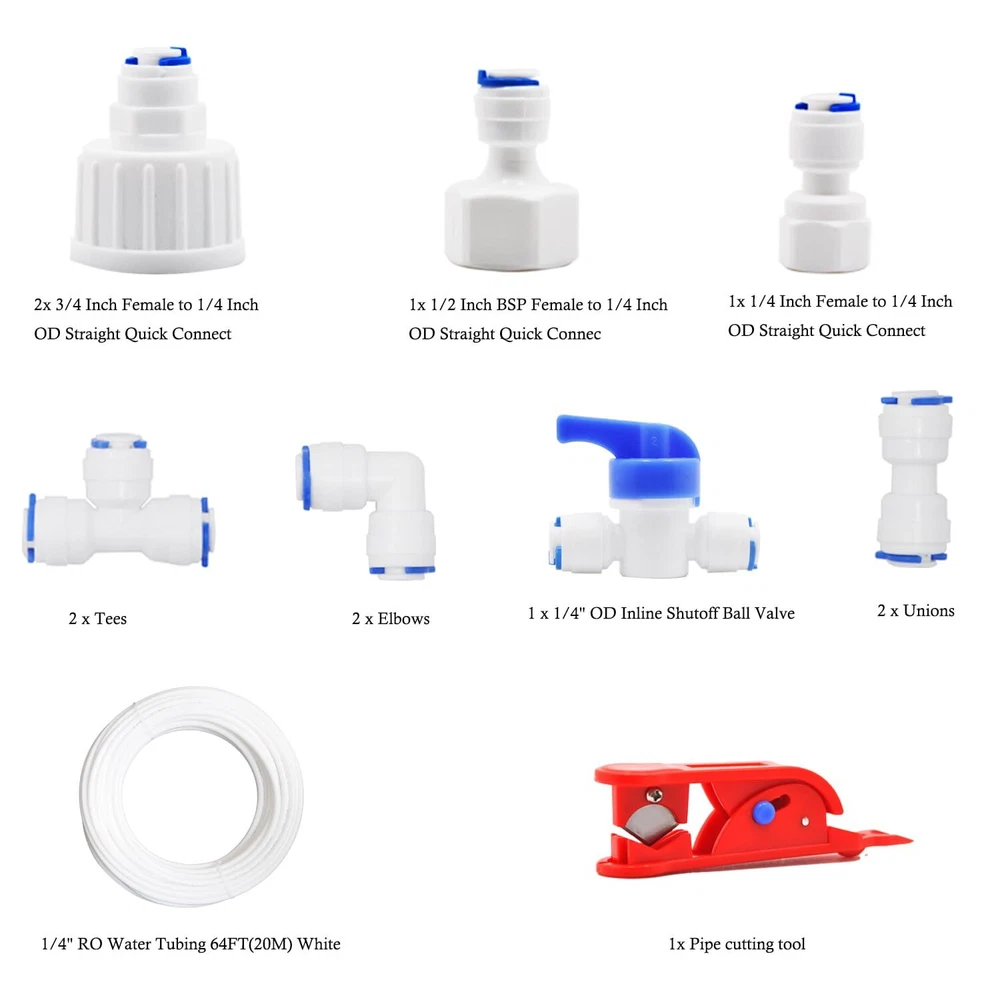 2x 3/4 Inch Female to 1/4 Inch OD Straight Quick Connect

1x 1/2 Inch BSP Female to 1/4 Inch OD Straight Quick Connec

1x 1/4 Inch Female to 1/4 Inch OD Straight Quick Connect

2 x Tees

2 x Elbows

1 x 1/4" OD Inline Shutoff Ball Valve

2 x Unions

1/4" RO Water Tubing 64FT(20M) White

1x Pipe cutting tool