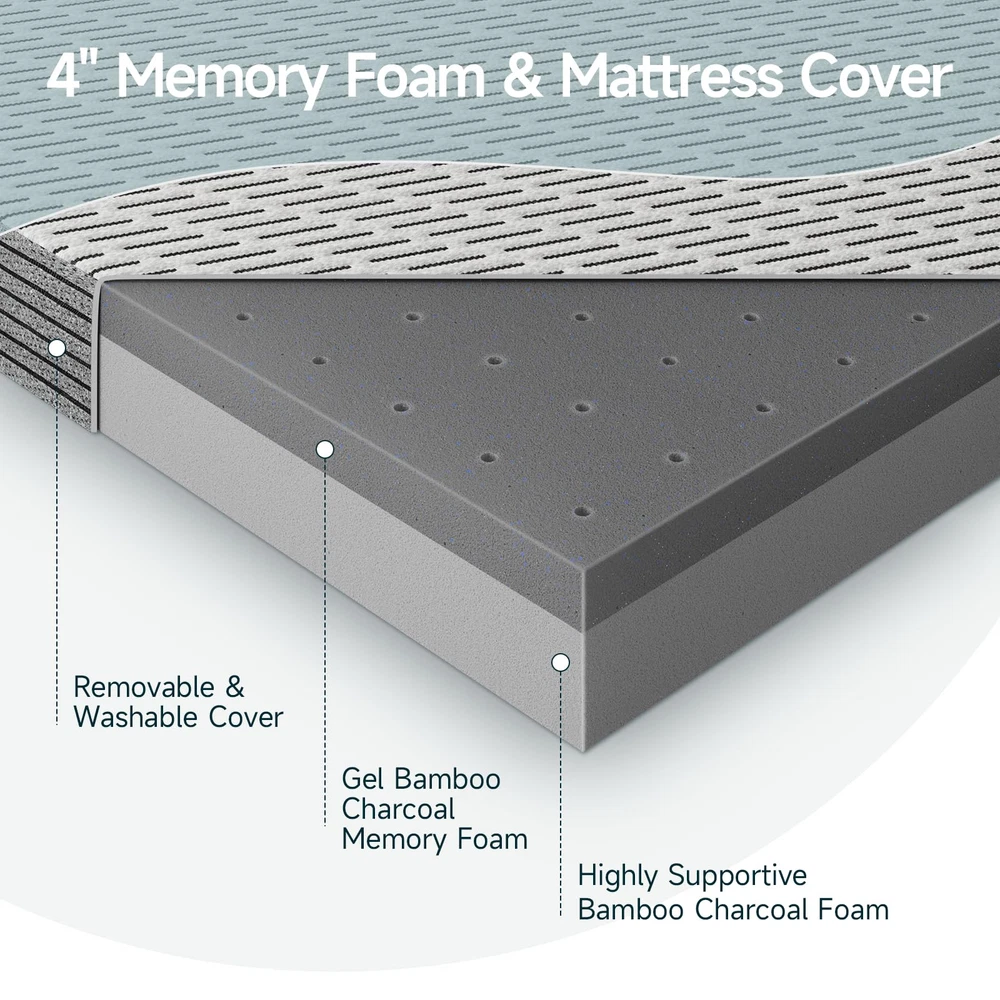 4" Memory Foam & Mattress Cover

Removable & Washable Cover

Gel Bamboo Charcoal Memory Foam

Highly Supportive Bamboo Charcoal Foam