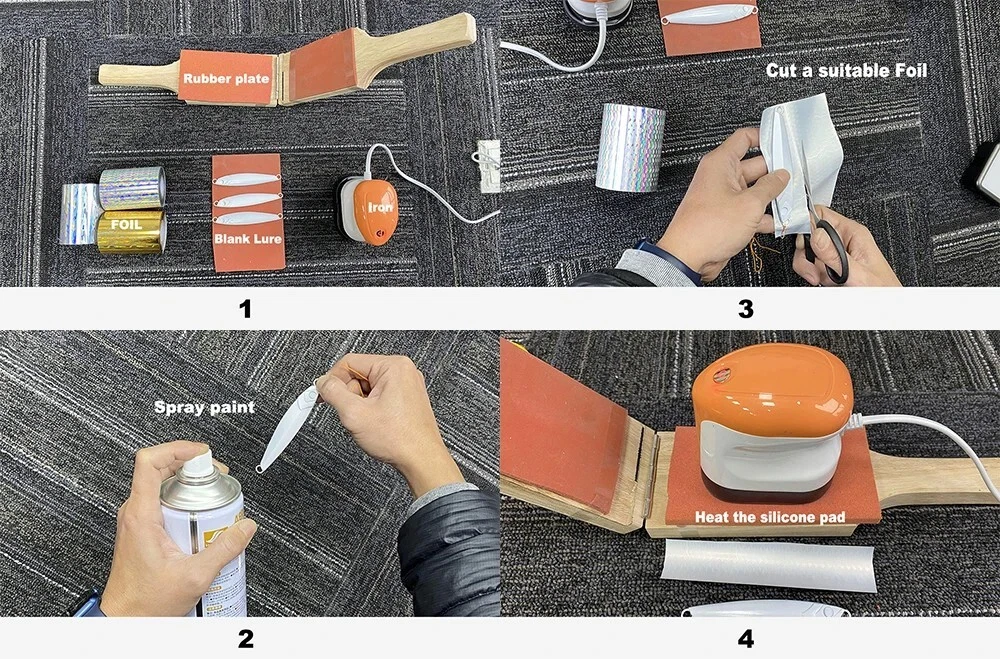 Rubber plate

FOIL

Blank Lure

Iron

1

Cut a suitable Foil

3

Spray paint

2

Heat the silicone pad

4