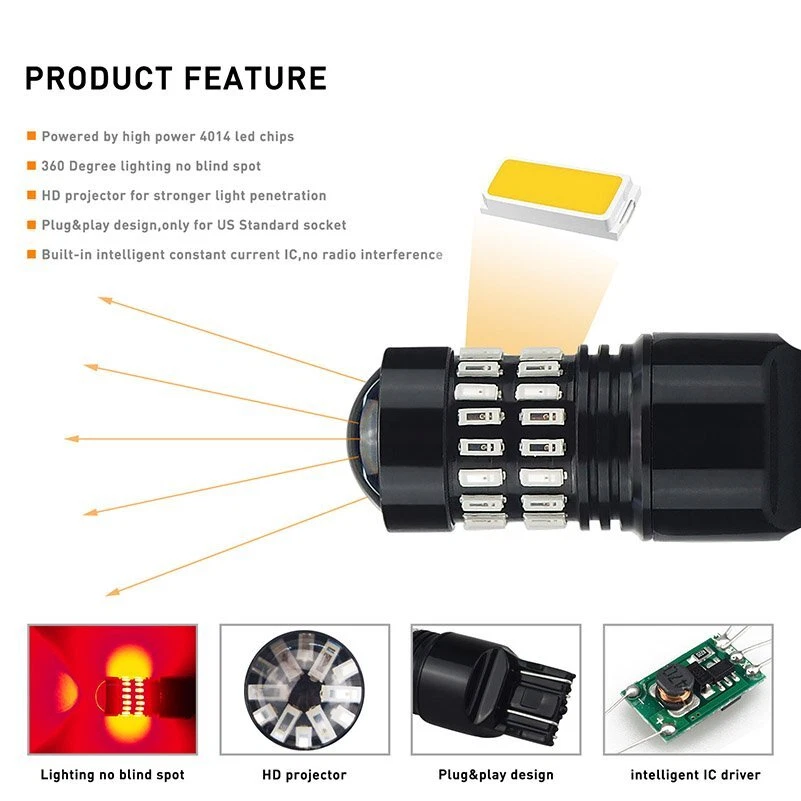 PRODUCT FEATURE

Powered by high power 4014 led chips

360 Degree lighting no blind spot

HD projector for stronger light penetration

Plug&play design,only for US Standard socket

Built-in intelligent constant current IC,no radio interference

Lighting no blind spot

HD projector

Plug&play design

intelligent IC driver