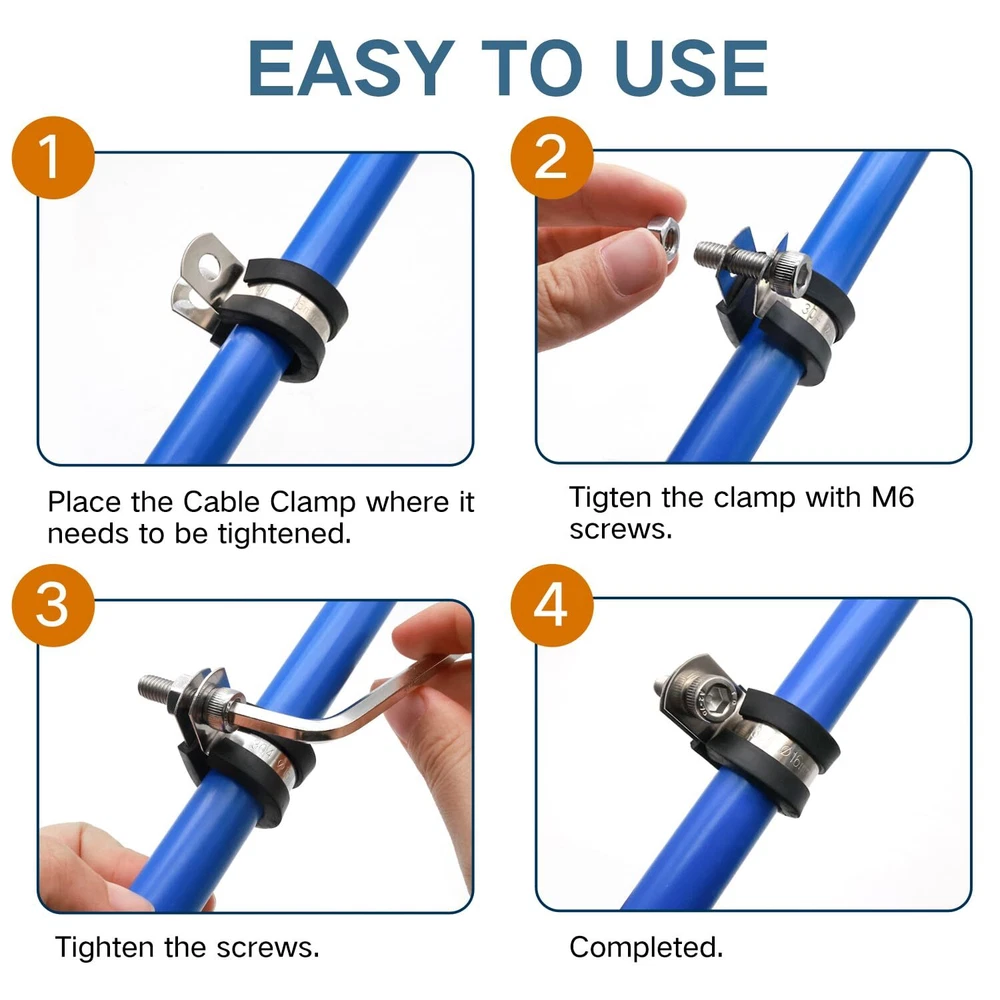 EASY TO USE

1

Place the Cable Clamp where it needs to be tightened.

2

Tigten the clamp with M6 screws.

3

Tighten the screws.

4

Completed.