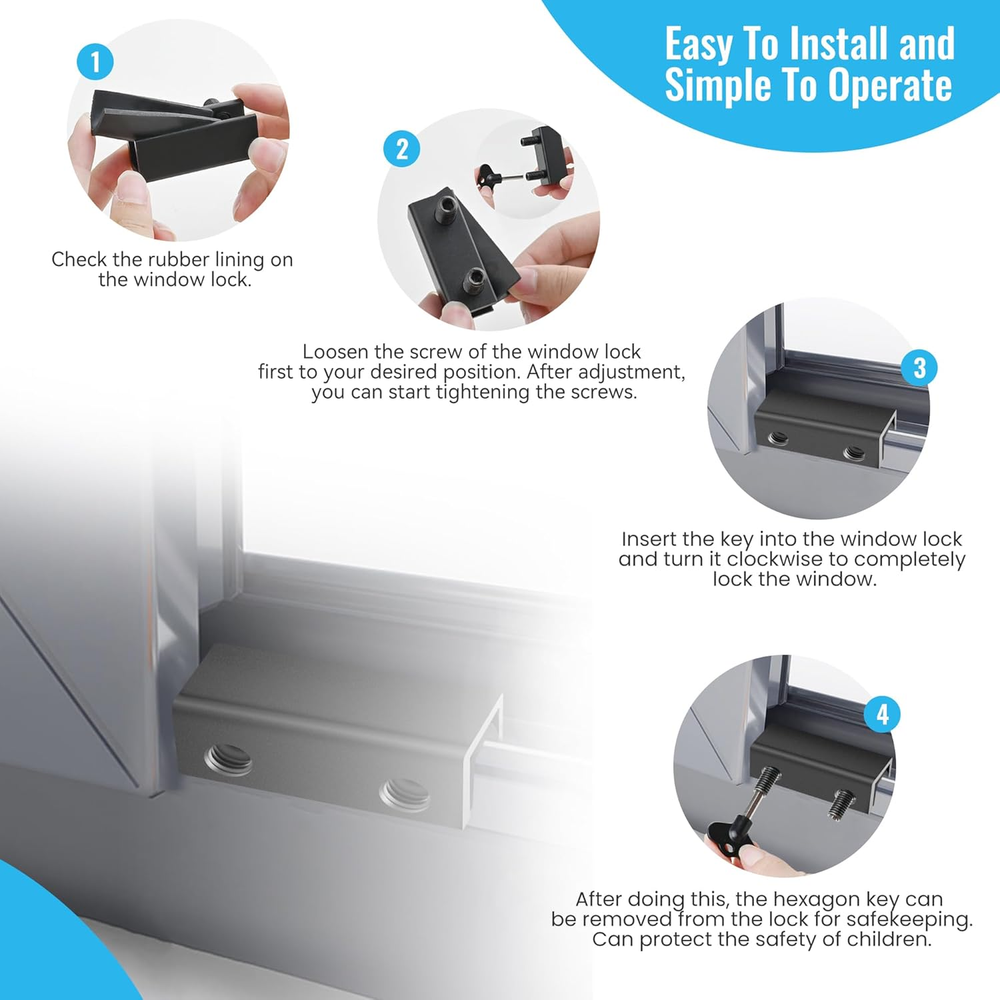 Easy To Install and Simple To Operate

1

Check the rubber lining on the window lock.

2

Loosen the screw of the window lock first to your desired position. After adjustment, you can start tightening the screws.

3

Insert the key into the window lock and turn it clockwise to completely lock the window.

4

After doing this, the hexagon key can be removed from the lock for safekeeping. Can protect the safety of children.