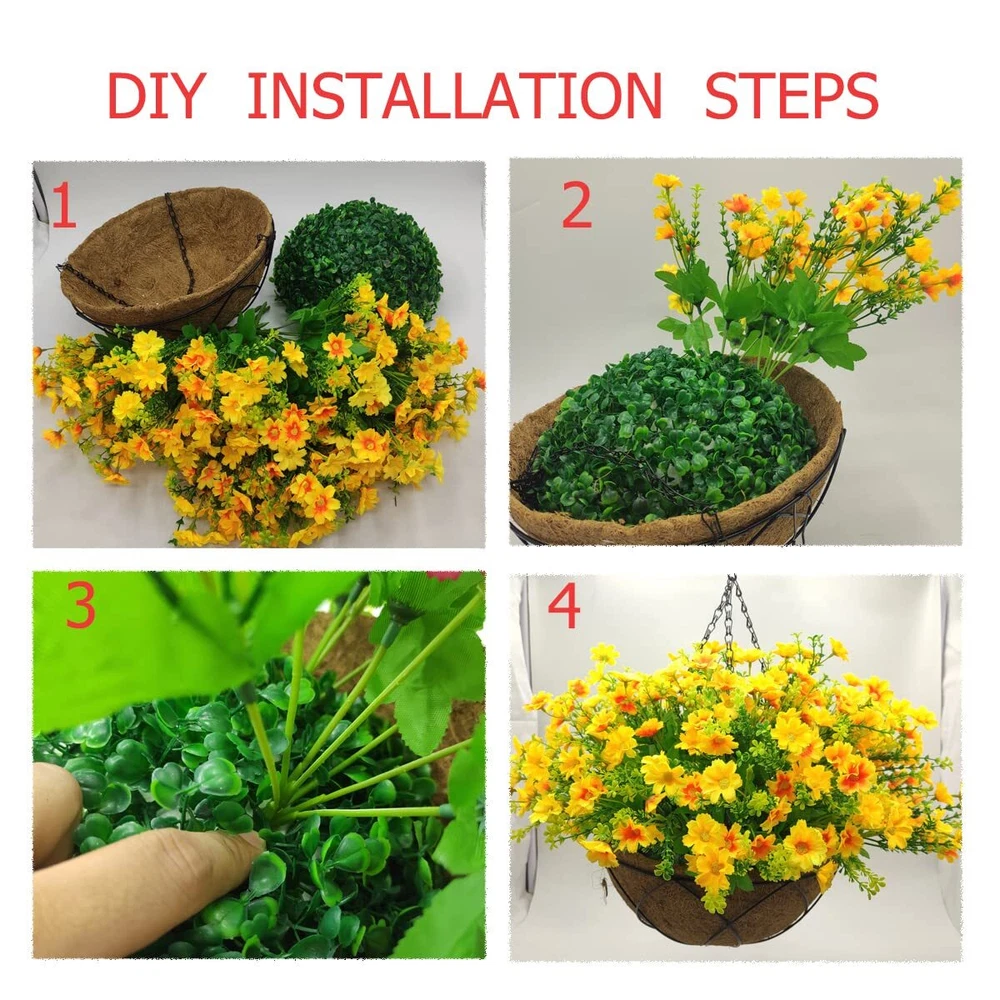 DIY INSTALLATION STEPS

1

2

3

4