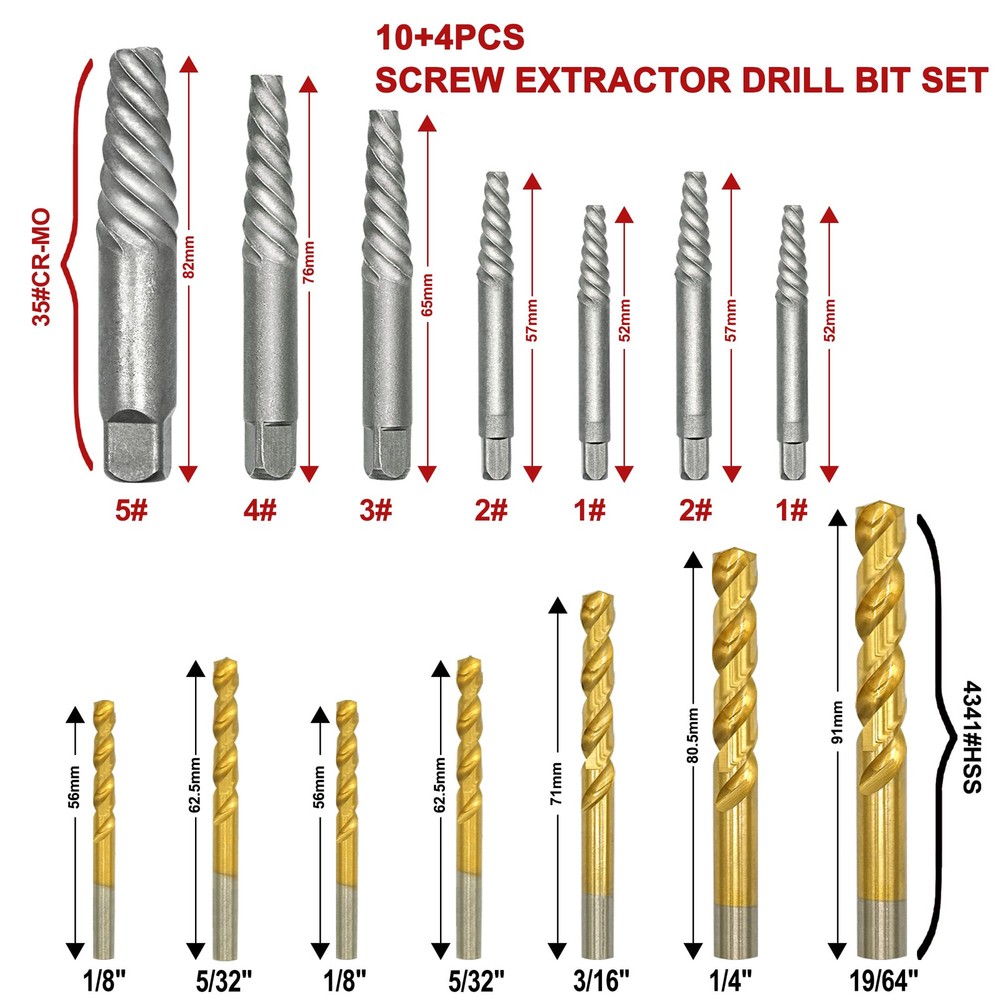 10+4PCS
SCREW EXTRACTOR DRILL BIT SET

35#CR-MO

82mm
76mm
65mm
57mm
52mm
57mm
52mm

5#
4#
3#
2#
1#
2#
1#

56mm
62.5mm
56mm
62.5mm
71mm
80.5mm
91mm

4341#HSS

1/8"
5/32"
1/8"
5/32"
3/16"
1/4"
19/64"