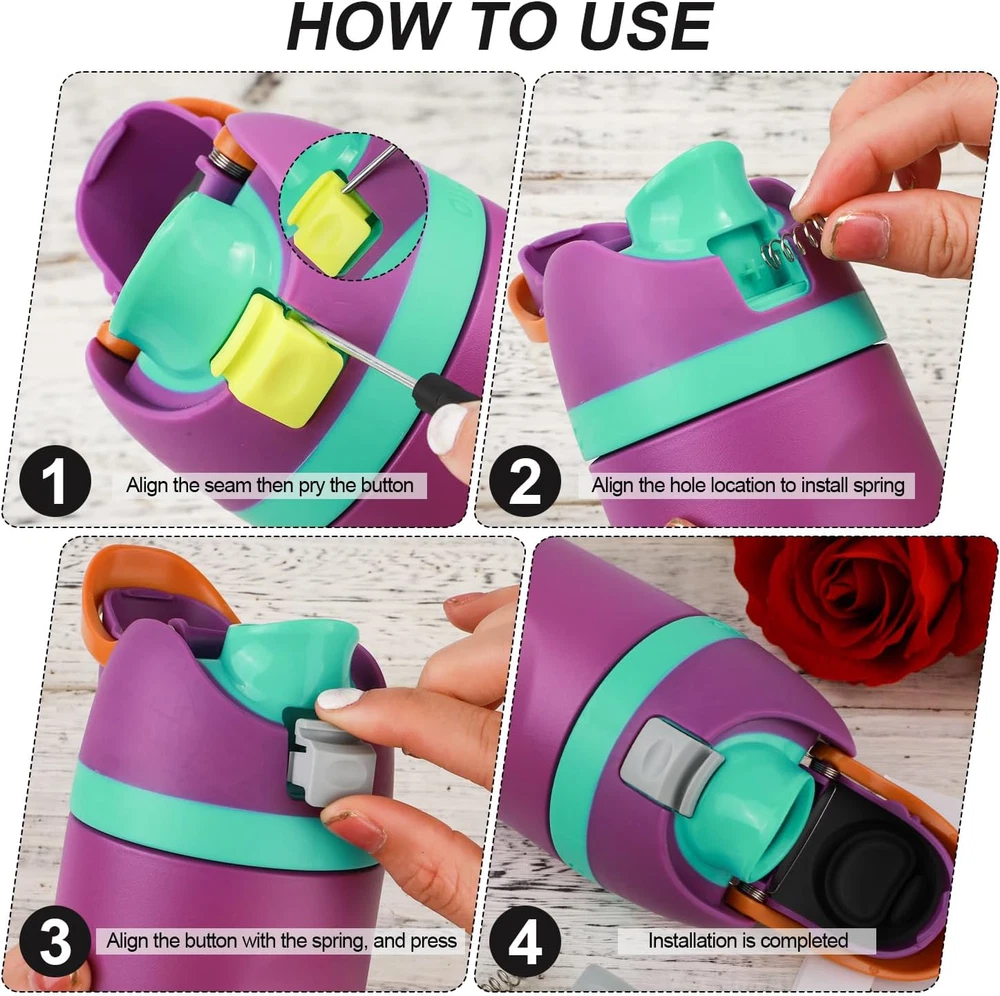 HOW TO USE

1 Align the seam then pry the button

2 Align the hole location to install spring

3 Align the button with the spring, and press

4 Installation is completed