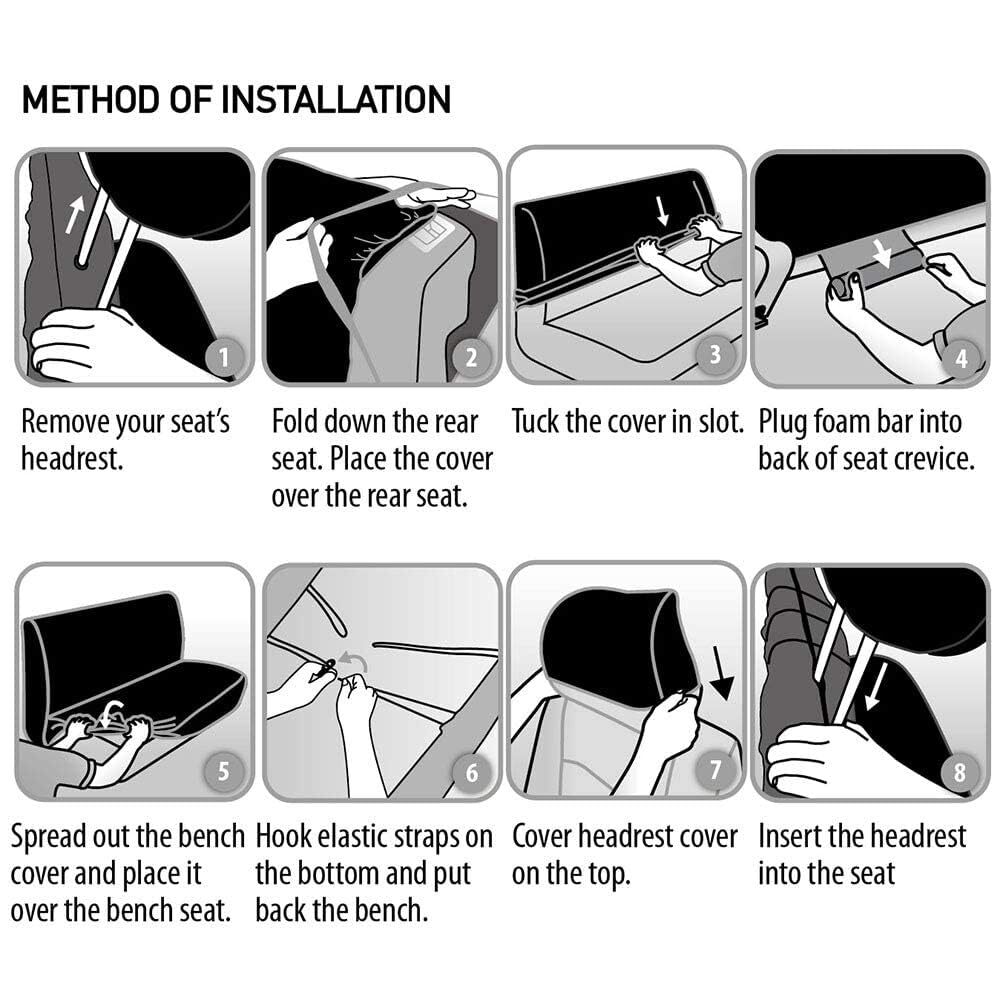 METHOD OF INSTALLATION

1
Remove your seat's headrest.

2
Fold down the rear seat. Place the cover over the rear seat.

3
Tuck the cover in slot.

4
Plug foam bar into back of seat crevice.

5
Spread out the bench cover and place it over the bench seat.

6
Hook elastic straps on the bottom and put back the bench.

7
Cover headrest cover on the top.

8
Insert the headrest into the seat