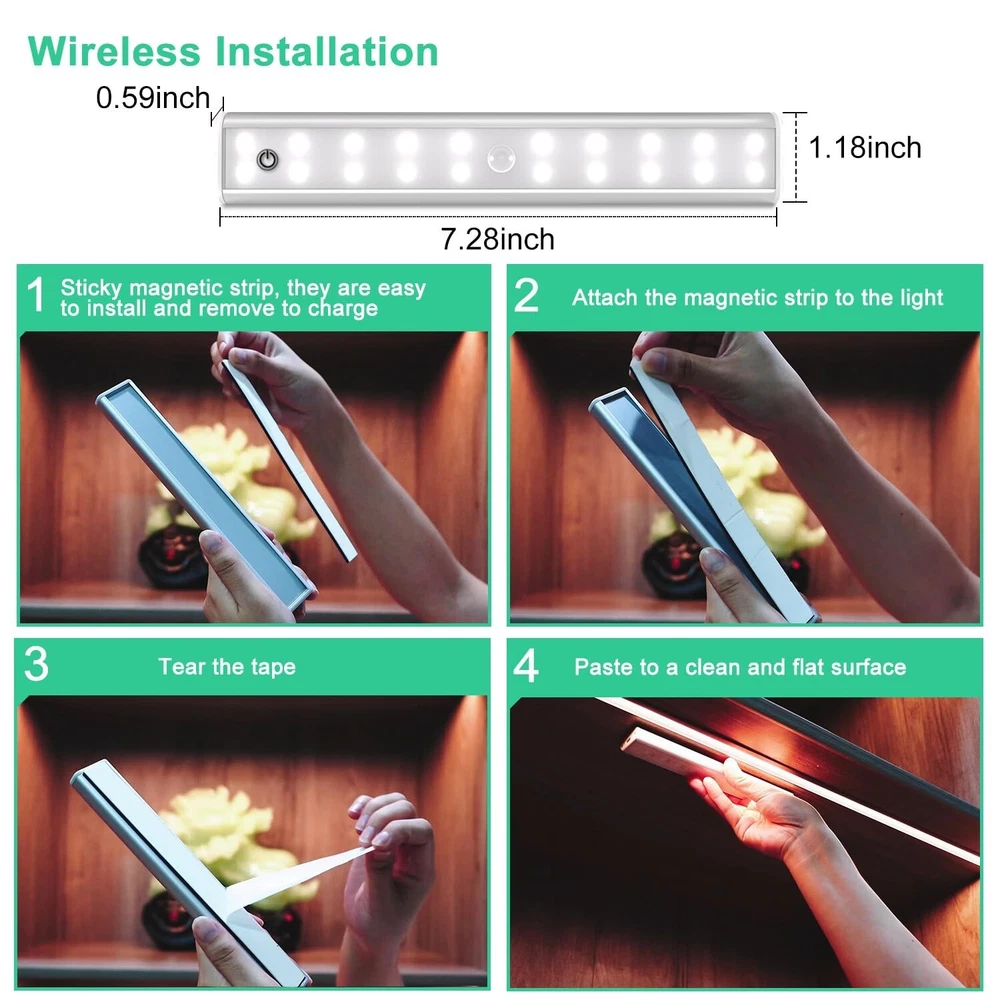 Wireless Installation

0.59inch

1.18inch

7.28inch

1 Sticky magnetic strip, they are easy to install and remove to charge

2 Attach the magnetic strip to the light

3 Tear the tape

4 Paste to a clean and flat surface