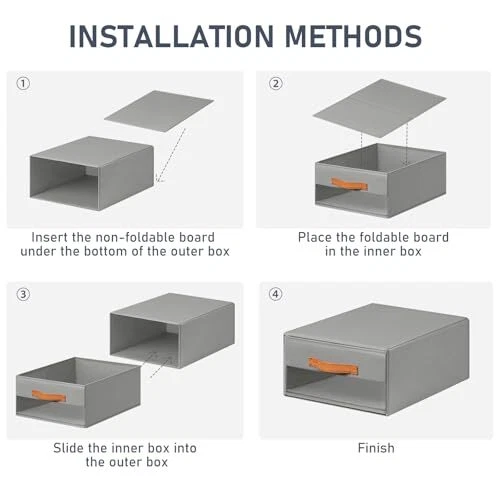 INSTALLATION METHODS

①

Insert the non-foldable board under the bottom of the outer box

②

Place the foldable board in the inner box

③

Slide the inner box into the outer box

④

Finish