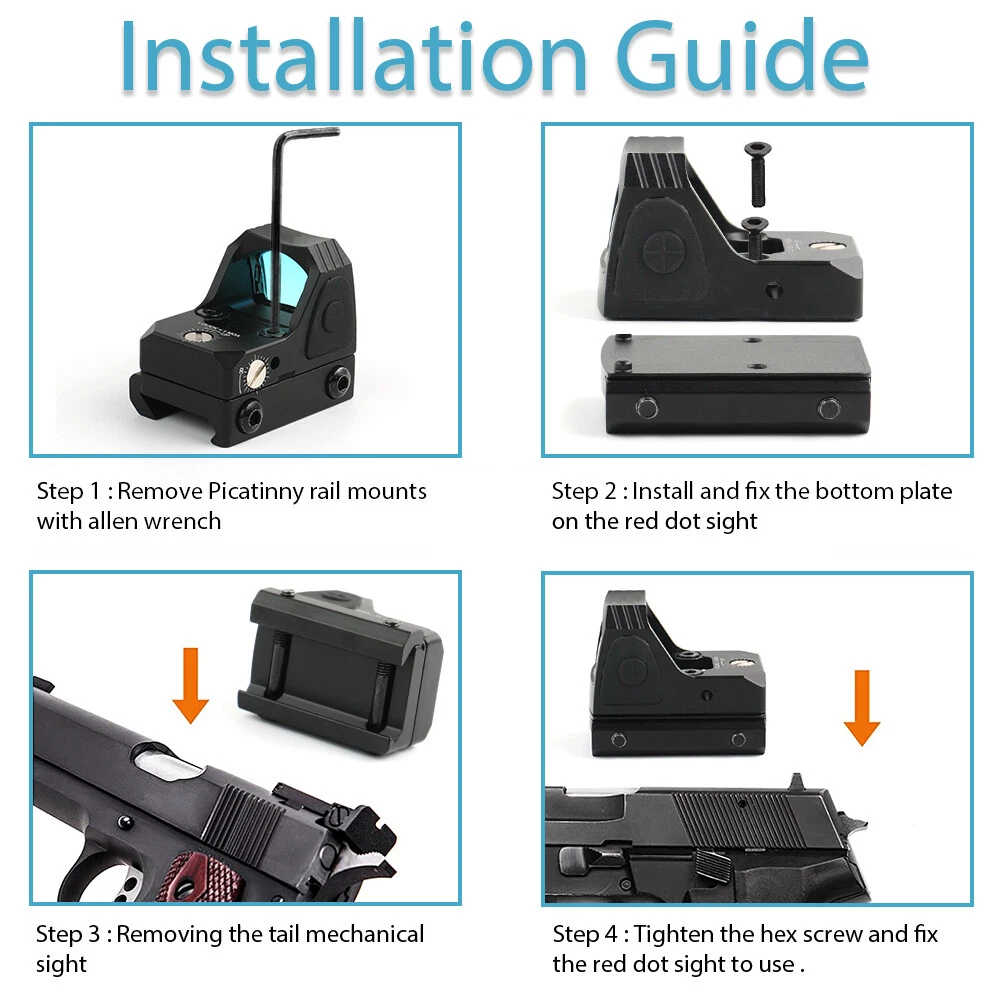 Installation Guide

Step 1 : Remove Picatinny rail mounts with allen wrench

Step 2 : Install and fix the bottom plate on the red dot sight

Step 3 : Removing the tail mechanical sight

Step 4 : Tighten the hex screw and fix the red dot sight to use .