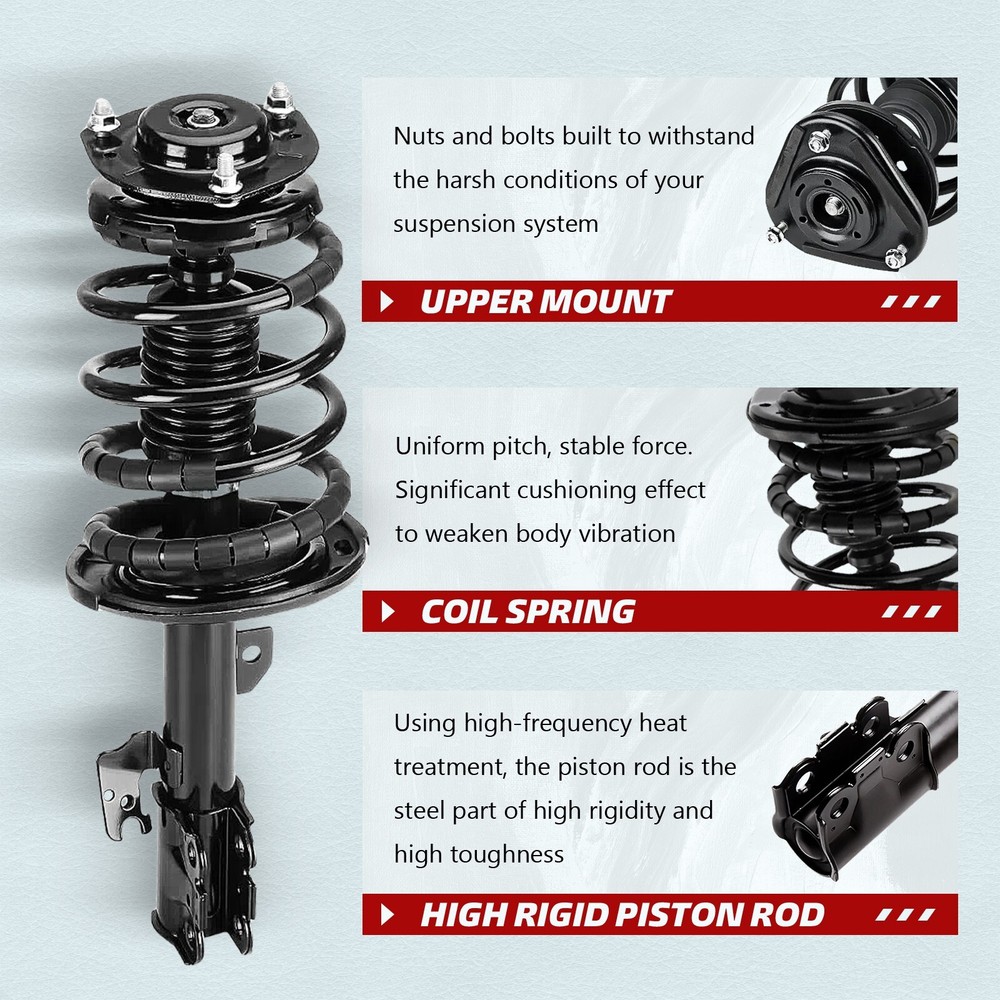 Nuts and bolts built to withstand the harsh conditions of your suspension system

UPPER MOUNT

Uniform pitch, stable force. Significant cushioning effect to weaken body vibration

COIL SPRING

Using high-frequency heat treatment, the piston rod is the steel part of high rigidity and high toughness

HIGH RIGID PISTON ROD