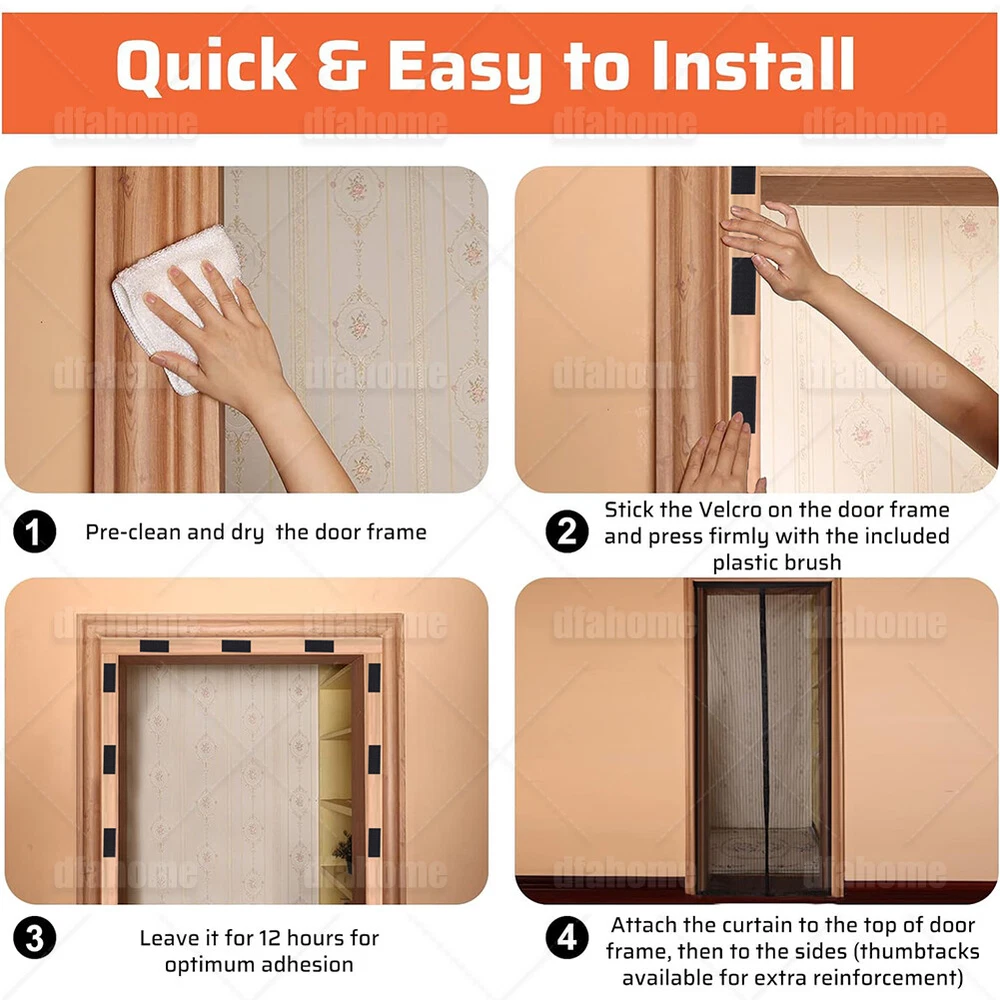 Quick & Easy to Install

dfahome dfahome dfahome dfahome

dfahome dfahome dfahome dfahome

1 Pre-clean and dry the door frame

2 Stick the Velcro on the door frame and press firmly with the included plastic brush

dfahome dfahome dfahome dfahome

dfahome dfahome dfahome dfahome

3 Leave it for 12 hours for optimum adhesion

4 Attach the curtain to the top of door frame, then to the sides (thumbtacks available for extra reinforcement)