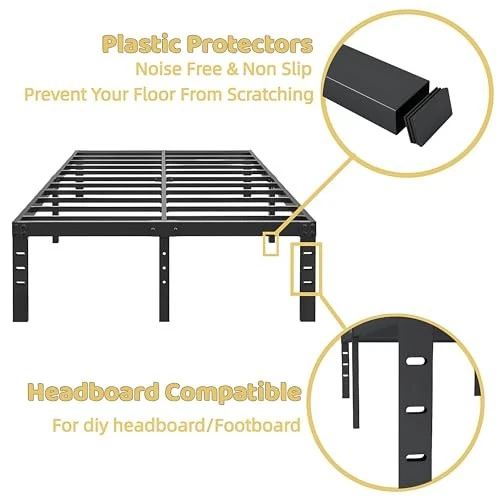 Plastic Protectors
Noise Free & Non Slip
Prevent Your Floor From Scratching

Headboard Compatible
For diy headboard/Footboard