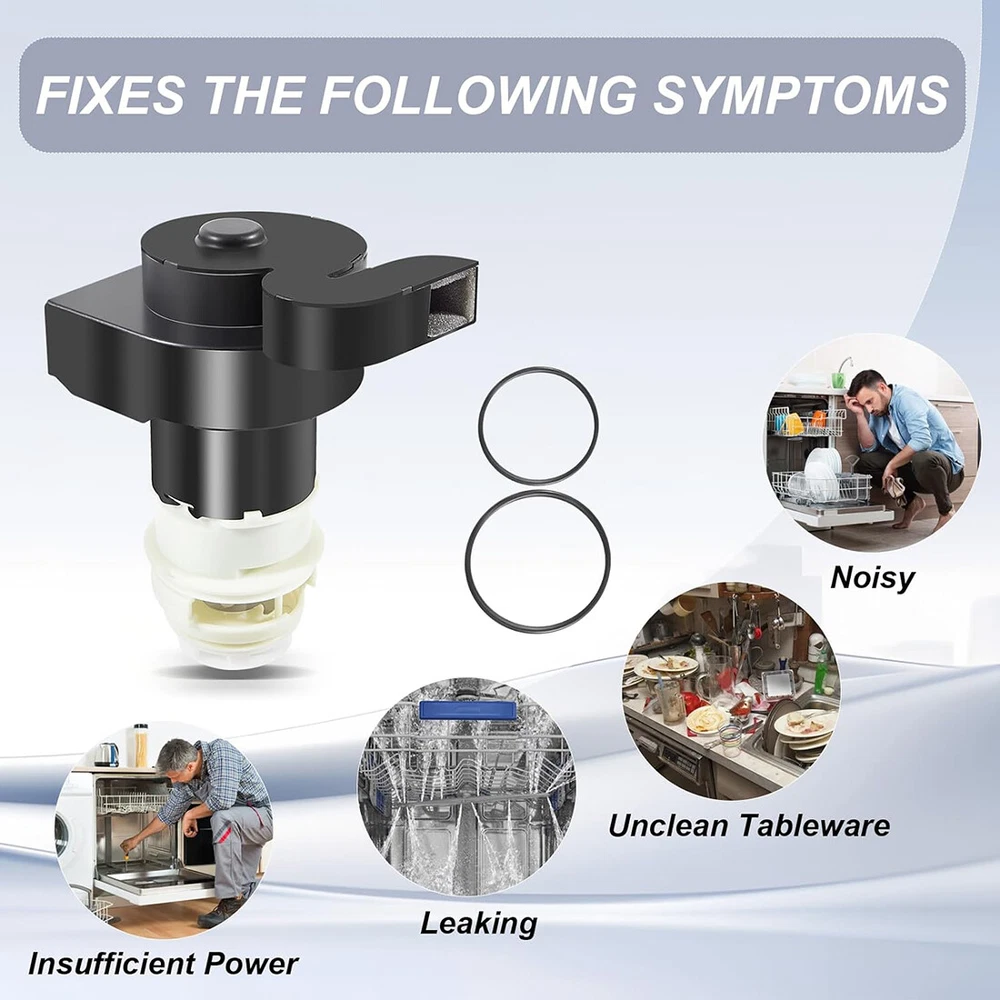 FIXES THE FOLLOWING SYMPTOMS

Noisy

Unclean Tableware

Leaking

Insufficient Power