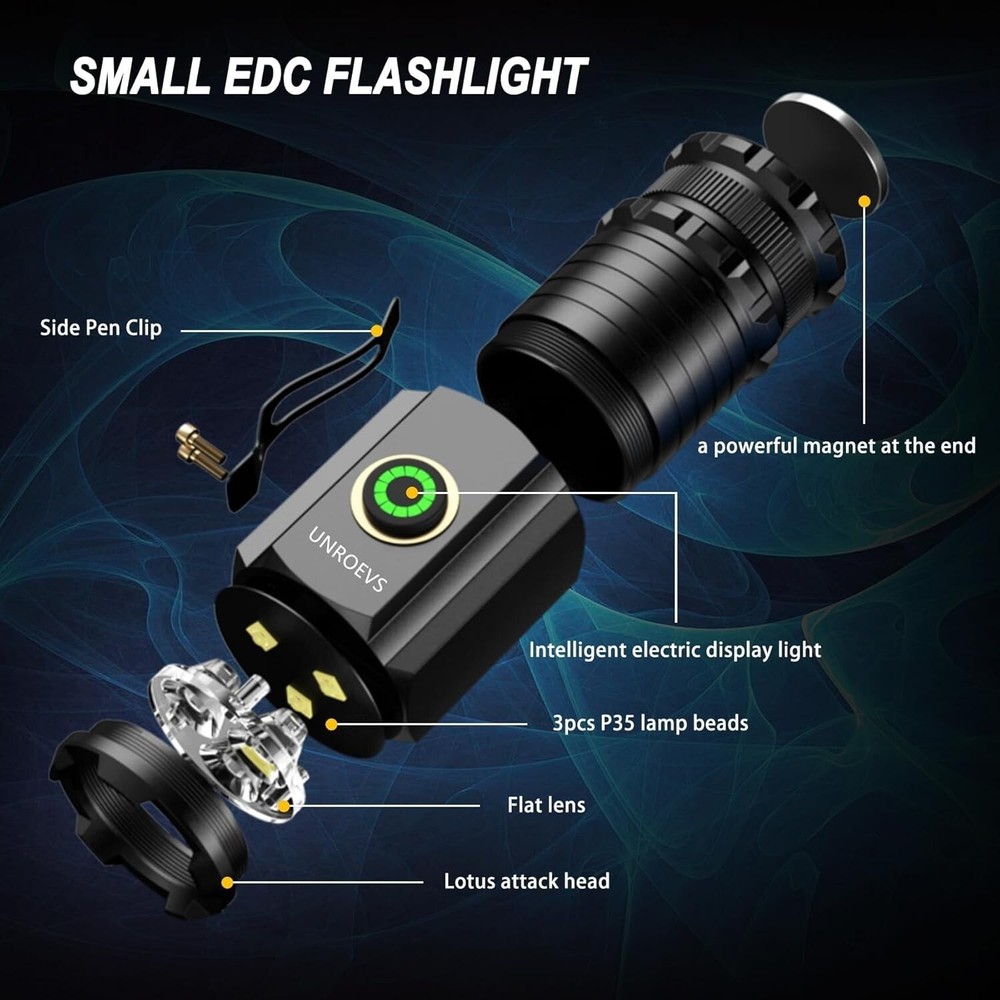 SMALL EDC FLASHLIGHT

Side Pen Clip

a powerful magnet at the end

UNROEVS

Intelligent electric display light

3pcs P35 lamp beads

Flat lens

Lotus attack head