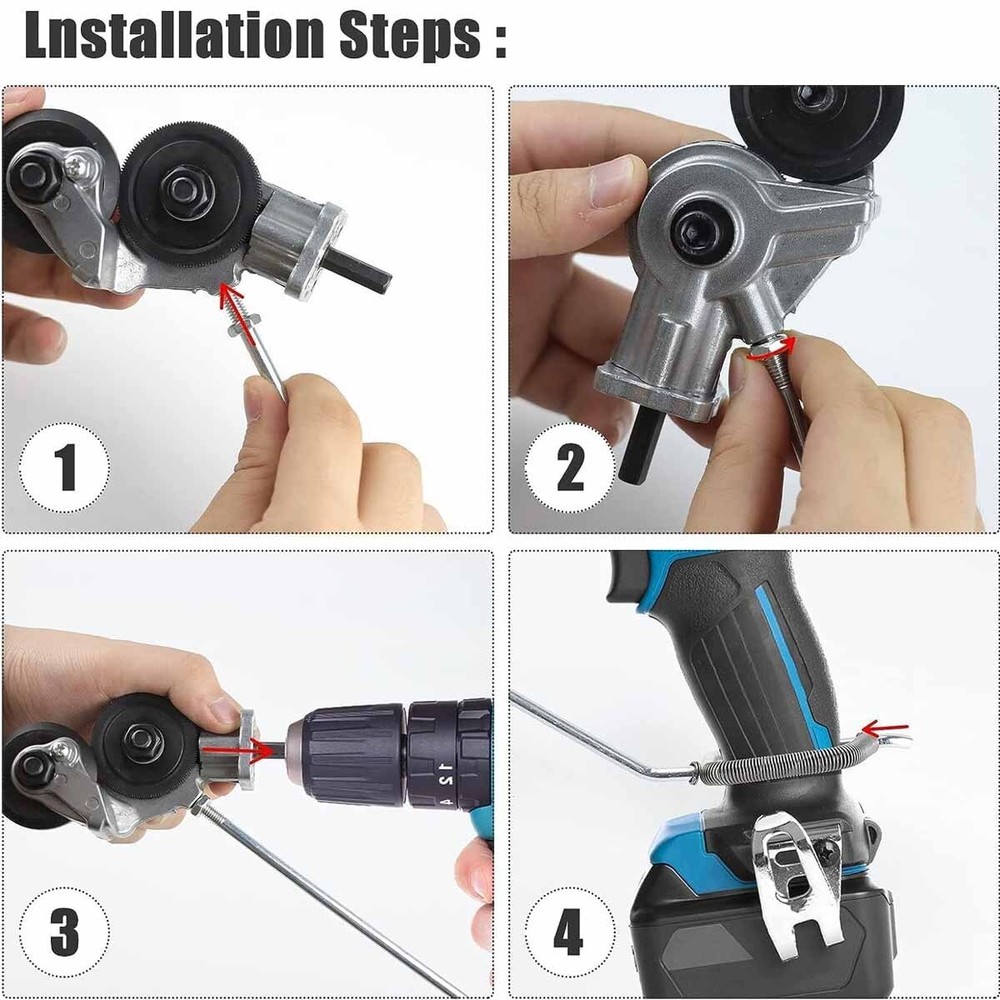 Lnstallation Steps :

1

2

3

4