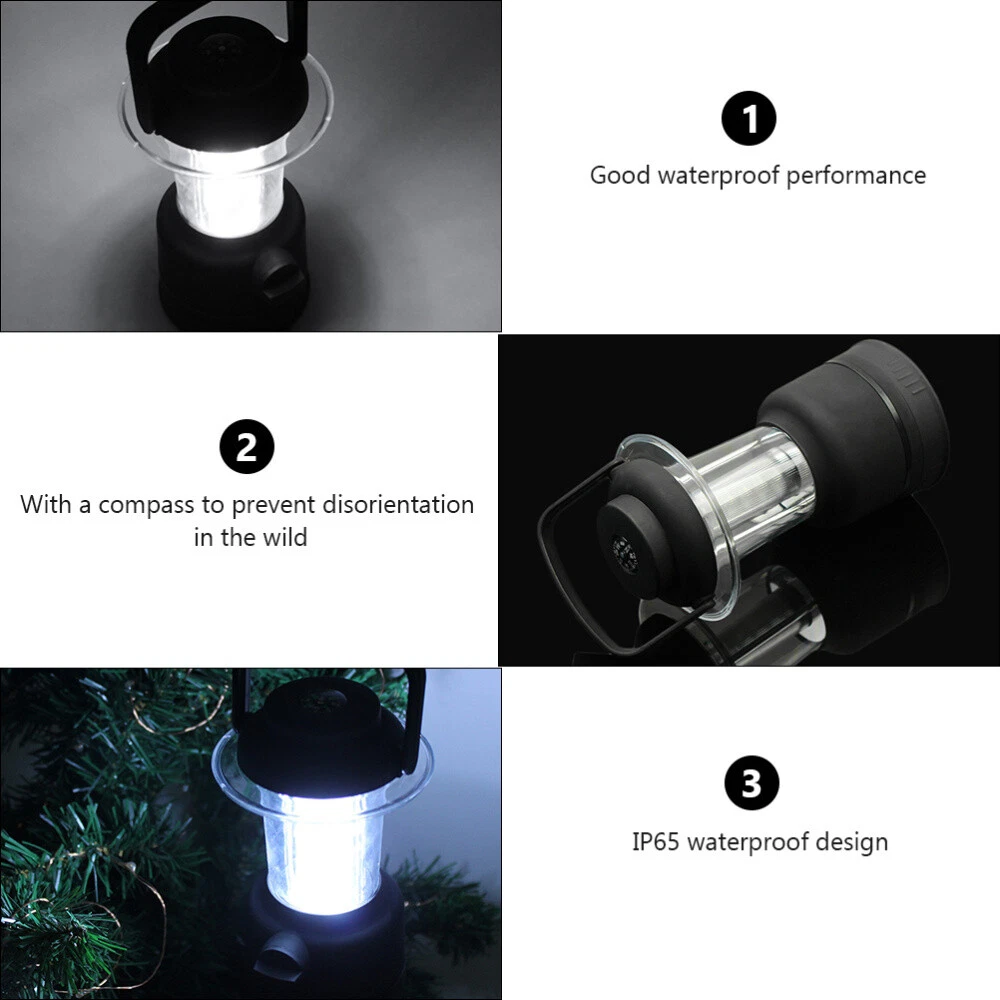 1
Good waterproof performance

2
With a compass to prevent disorientation in the wild

3
IP65 waterproof design