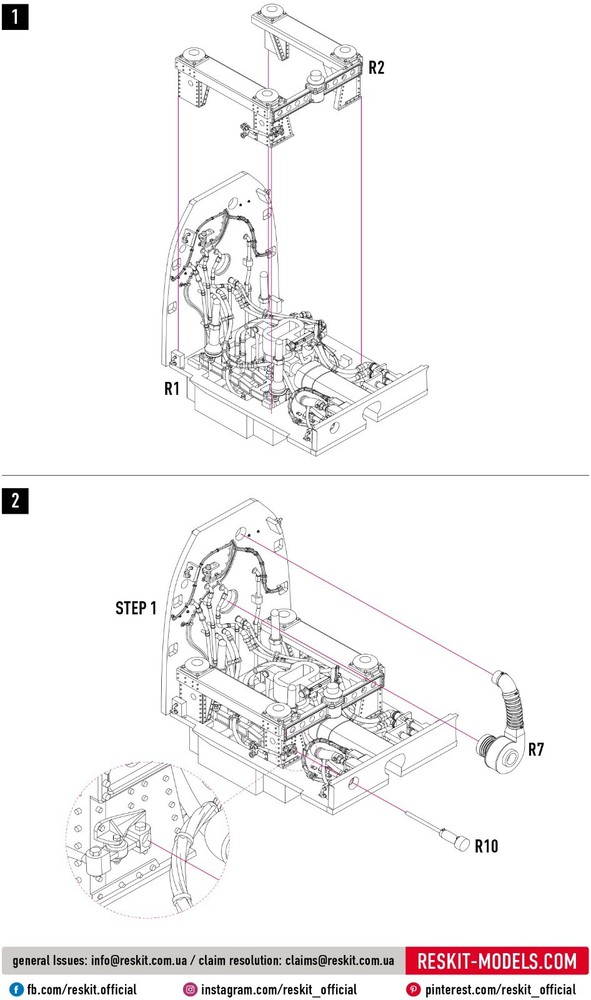 1

R2

R1

2

STEP 1

R7

R10

general Issues: info@reskit.com.ua / claim resolution: claims@reskit.com.ua RESKIT-MODELS.COM

fb.com/reskit.official instagram.com/reskit_official pinterest.com/reskit_official