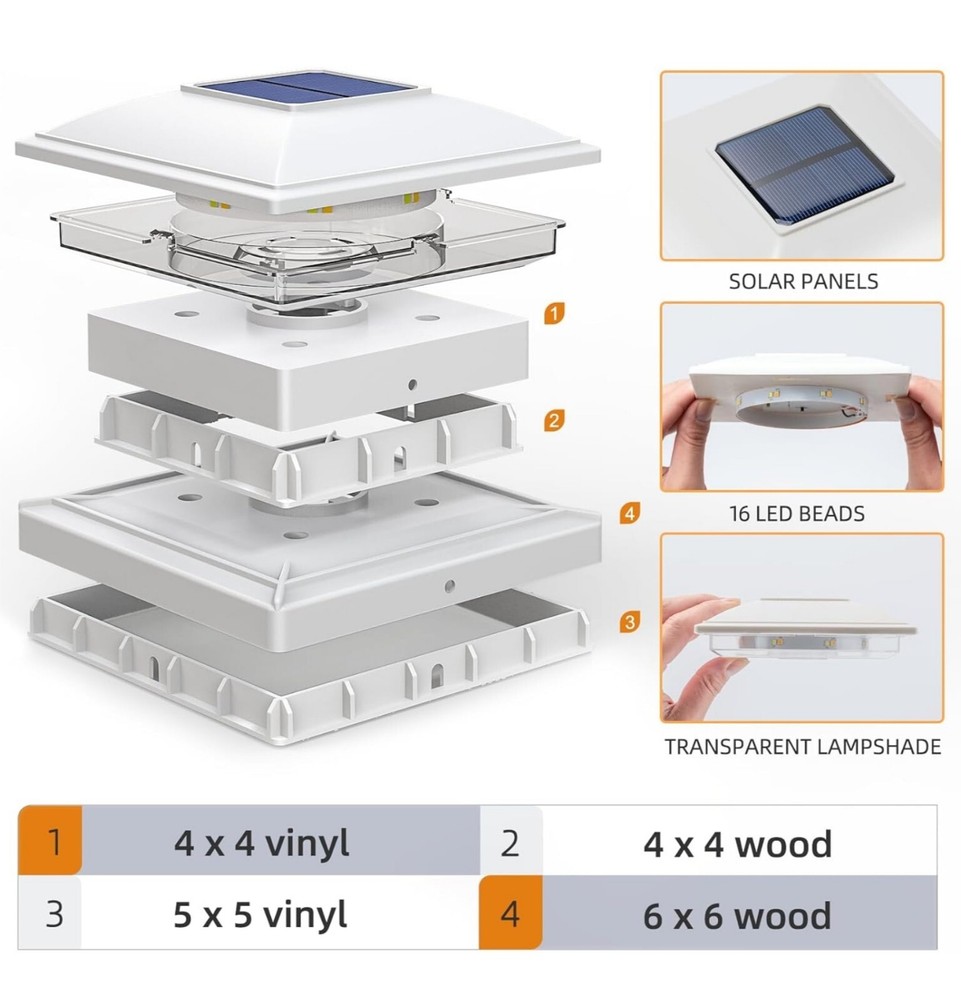 1

2

4

3

SOLAR PANELS

16 LED BEADS

TRANSPARENT LAMPSHADE

| 1 | 4 x 4 vinyl | 2 | 4 x 4 wood |
|---|---|---|---|
| 3 | 5 x 5 vinyl | 4 | 6 x 6 wood |