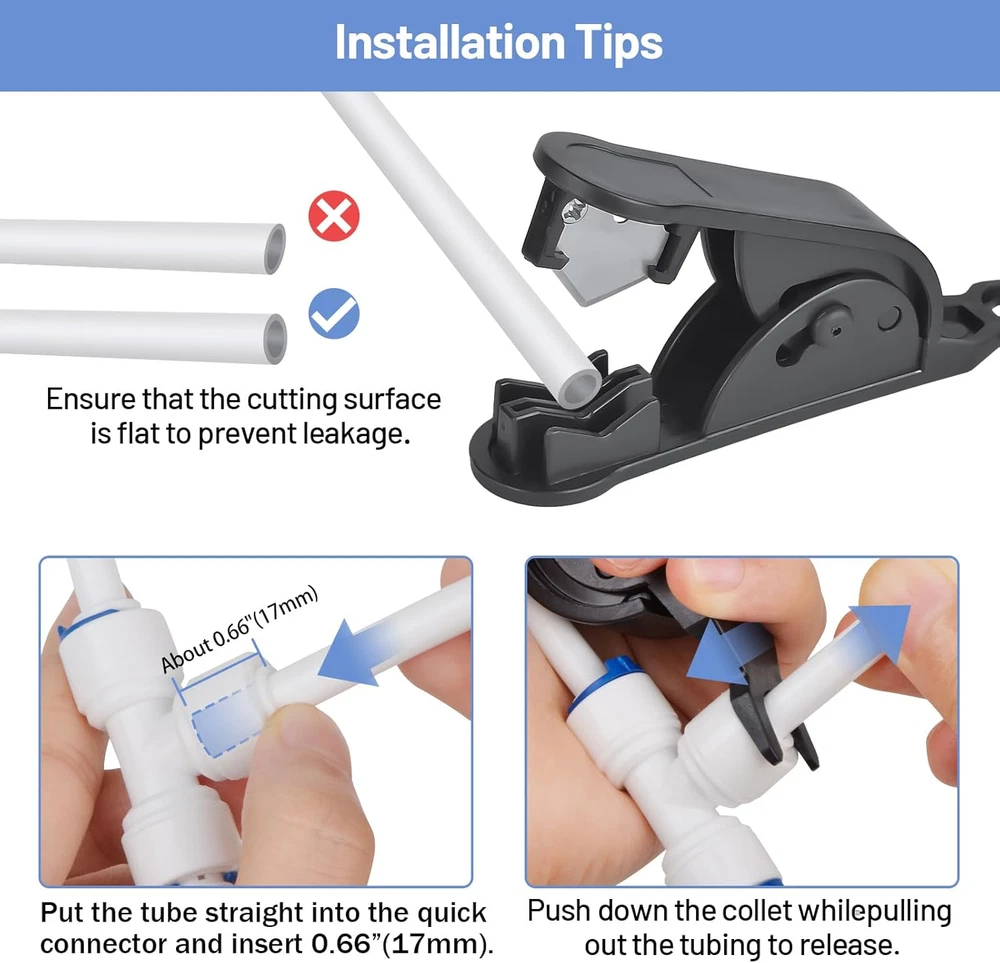 Installation Tips

Ensure that the cutting surface is flat to prevent leakage.

About 0.66"(17mm)

Put the tube straight into the quick connector and insert 0.66"(17mm).

Push down the collet whilepulling out the tubing to release.