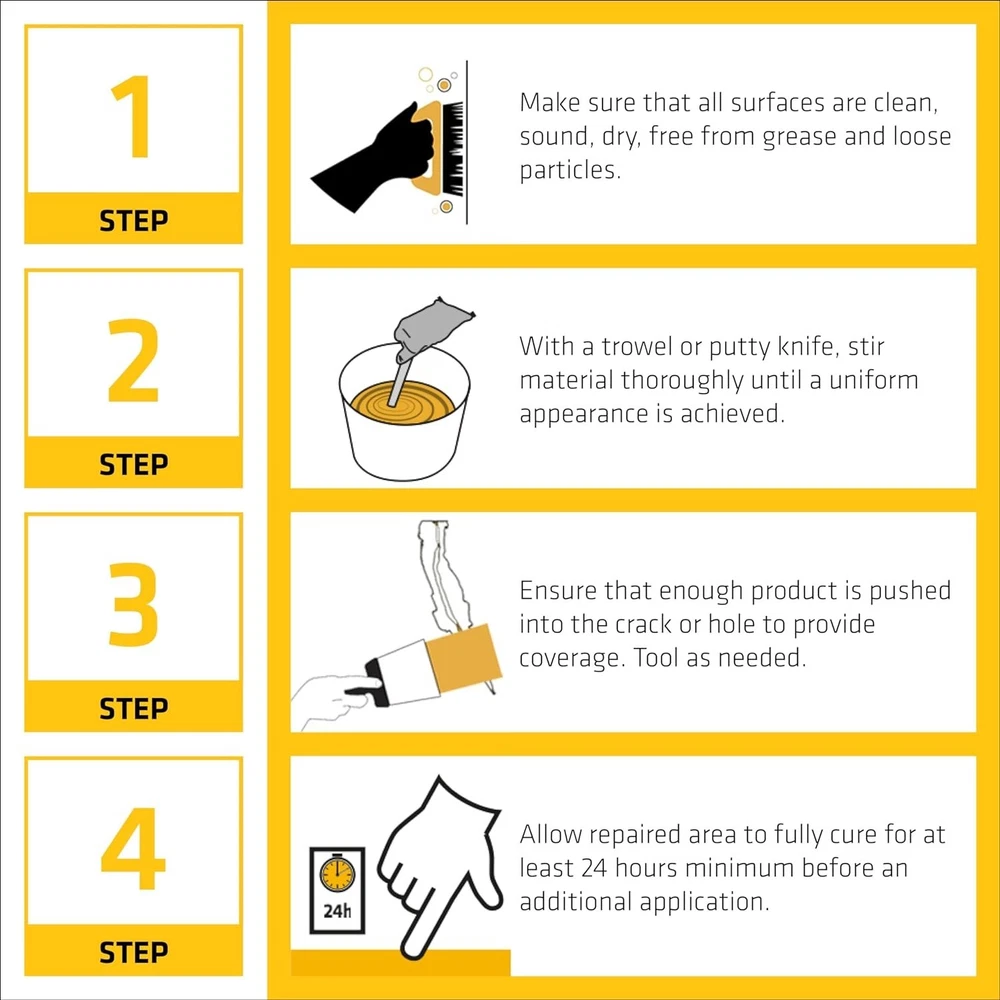 1
STEP

Make sure that all surfaces are clean, sound, dry, free from grease and loose particles.

2
STEP

With a trowel or putty knife, stir material thoroughly until a uniform appearance is achieved.

3
STEP

Ensure that enough product is pushed into the crack or hole to provide coverage. Tool as needed.

4
STEP

24h

Allow repaired area to fully cure for at least 24 hours minimum before an additional application.