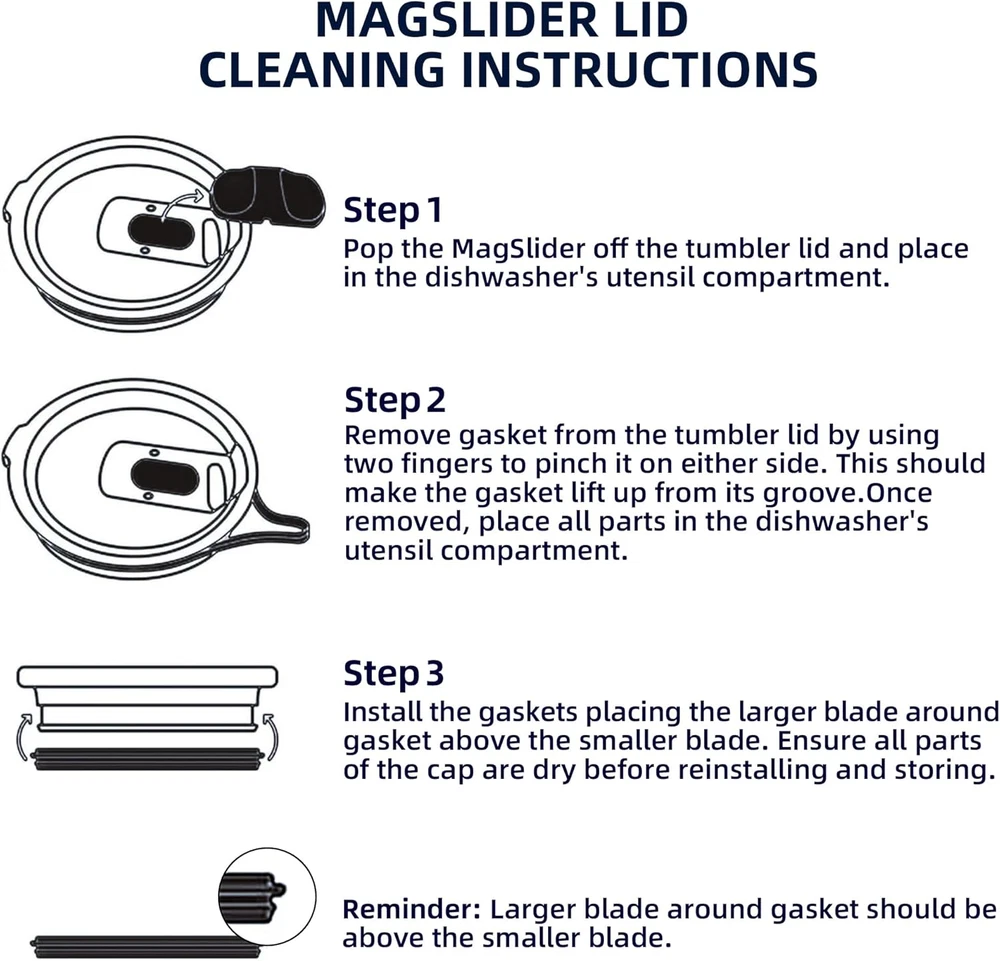 MAGSLIDER LID
CLEANING INSTRUCTIONS

Step 1
Pop the MagSlider off the tumbler lid and place in the dishwasher's utensil compartment.

Step 2
Remove gasket from the tumbler lid by using two fingers to pinch it on either side. This should make the gasket lift up from its groove.Once removed, place all parts in the dishwasher's utensil compartment.

Step 3
Install the gaskets placing the larger blade around gasket above the smaller blade. Ensure all parts of the cap are dry before reinstalling and storing.

Reminder: Larger blade around gasket should be above the smaller blade.