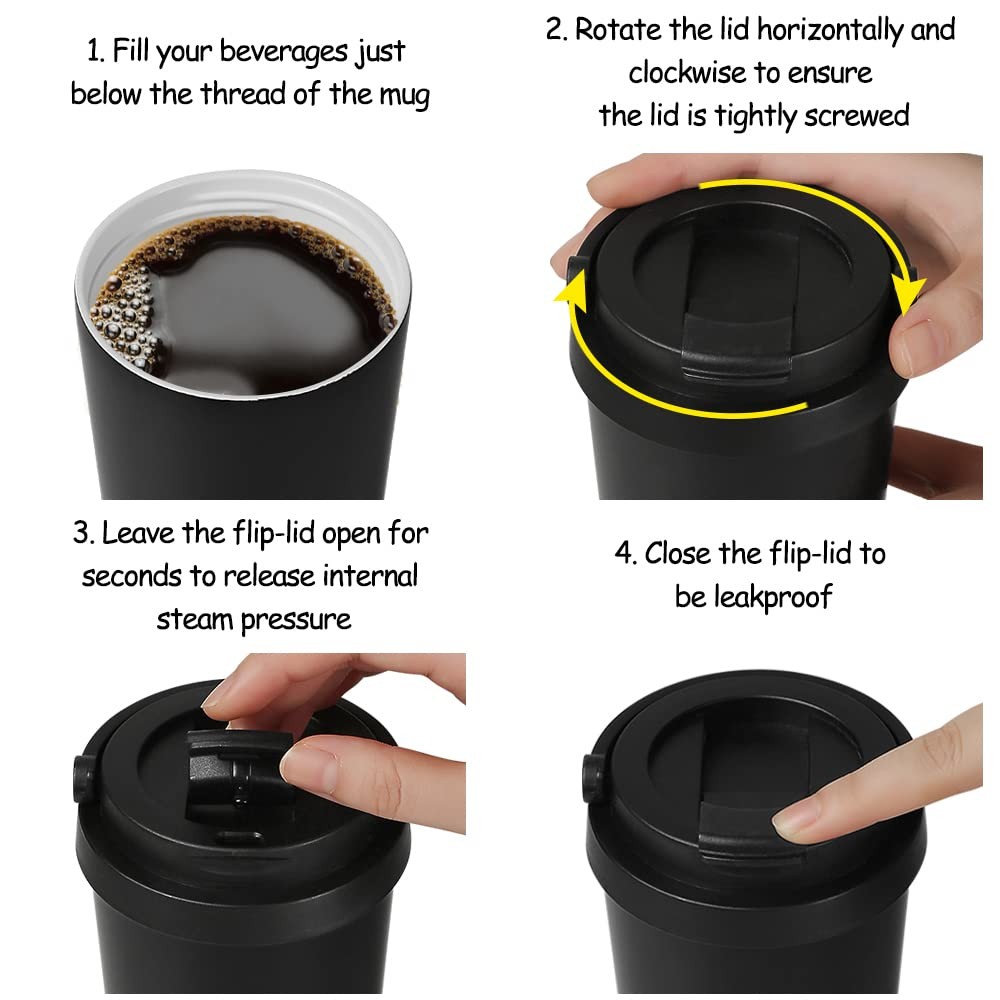 1. Fill your beverages just below the thread of the mug

2. Rotate the lid horizontally and clockwise to ensure the lid is tightly screwed

3. Leave the flip-lid open for seconds to release internal steam pressure

4. Close the flip-lid to be leakproof